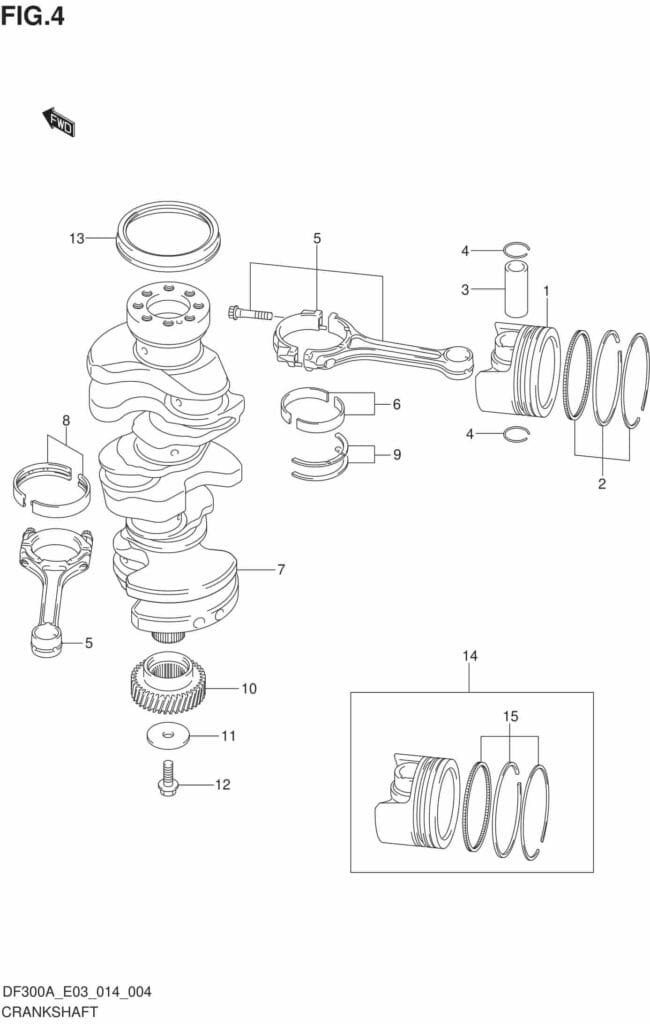 FIG.4

FWD

13
5
4
3
1
6
9
4
2
8
7
5
10
11
12
14
15

DF300A_E03_014_004
CRANKSHAFT