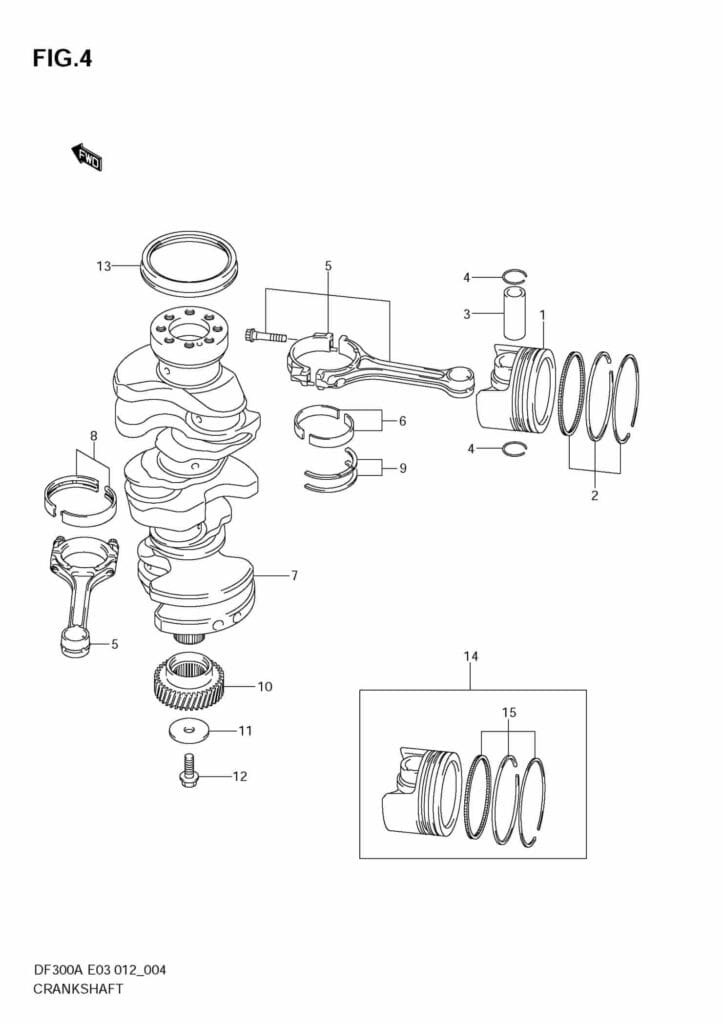 FIG.4

FWD

13
5
4
3
1
6
9
4
2
8
7
5
10
11
12
14
15

DF300A E03 012_004
CRANKSHAFT