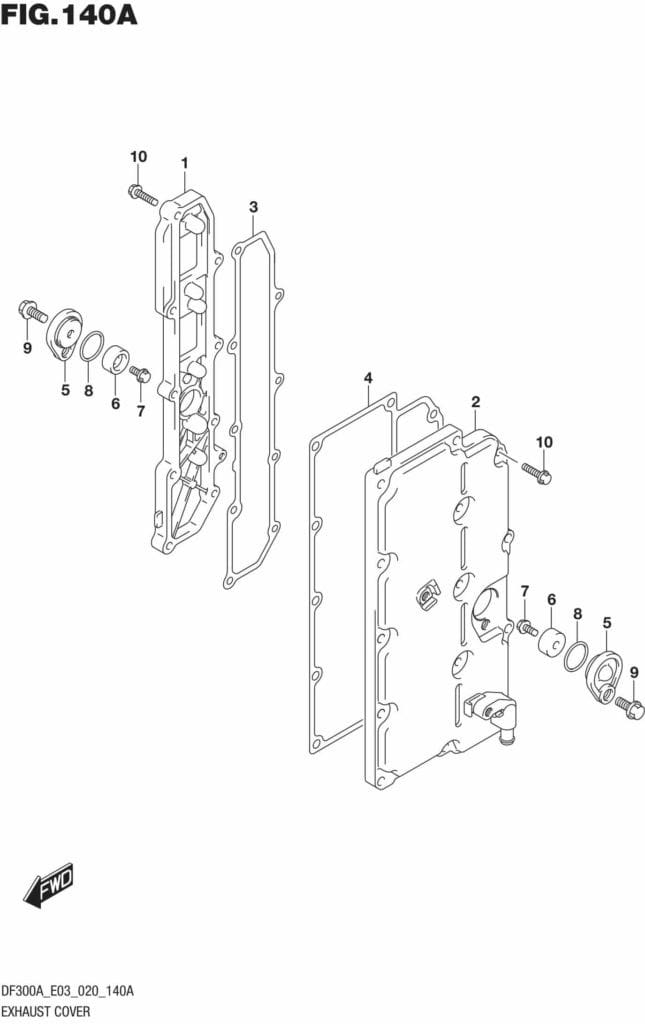 FIG.140A

10
1
3
9
5
8
6
7
4
2
10
7
6
8
5
9

FWD

DF300A_E03_020_140A
EXHAUST COVER