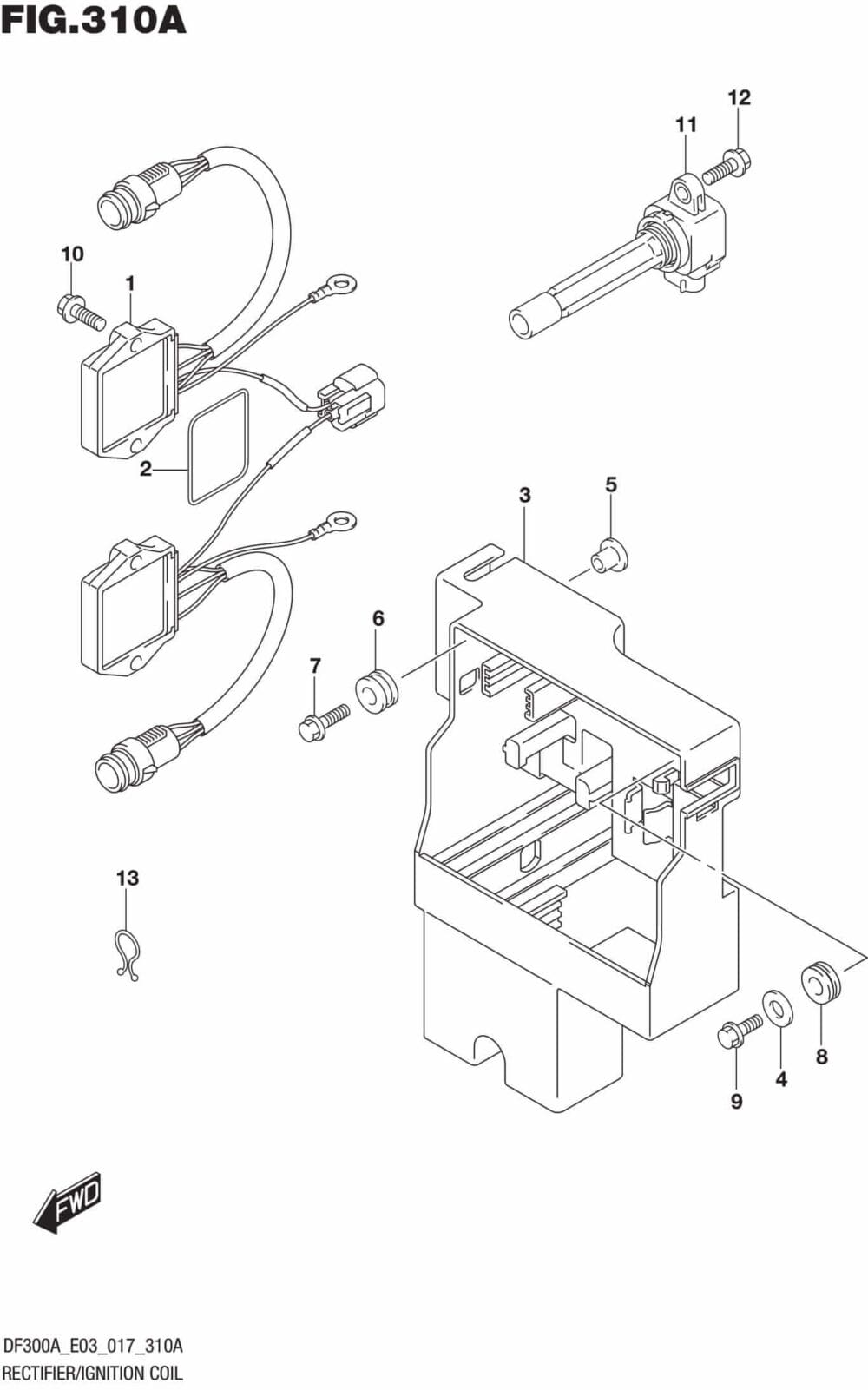 FIG.310A

12
11
10
1
2
3
5
6
7
13
8
4
9

FWD

DF300A_E03_017_310A
RECTIFIER/IGNITION COIL