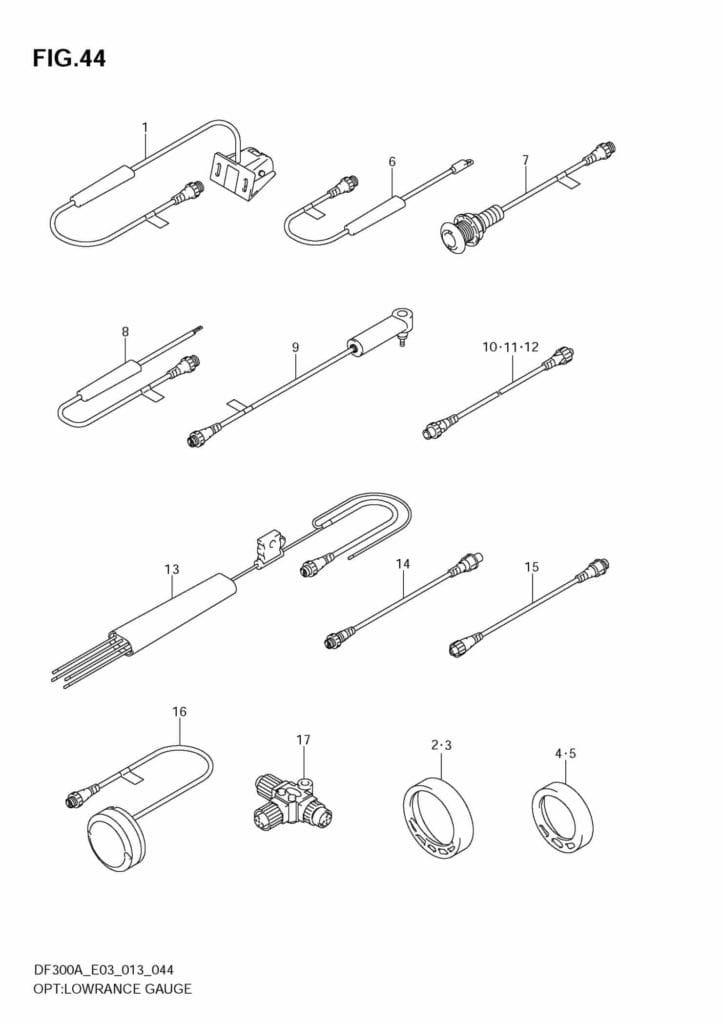 FIG.44

1

6

7

8

9

10·11·12

13

14

15

16

17

2·3

4·5

DF300A_E03_013_044
OPT:LOWRANCE GAUGE