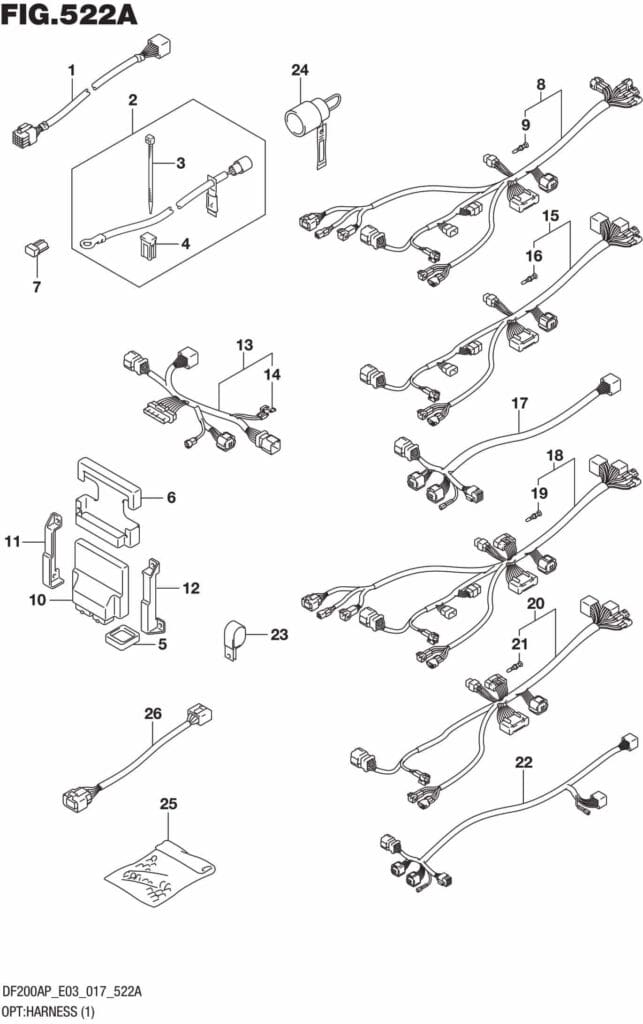 FIG.522A

1
2
3
4
7
24
8
9
15
16
13
14
17
18
19
6
11
10
12
5
23
20
21
26
22
25

DF200AP_E03_017_522A
OPT:HARNESS (1)