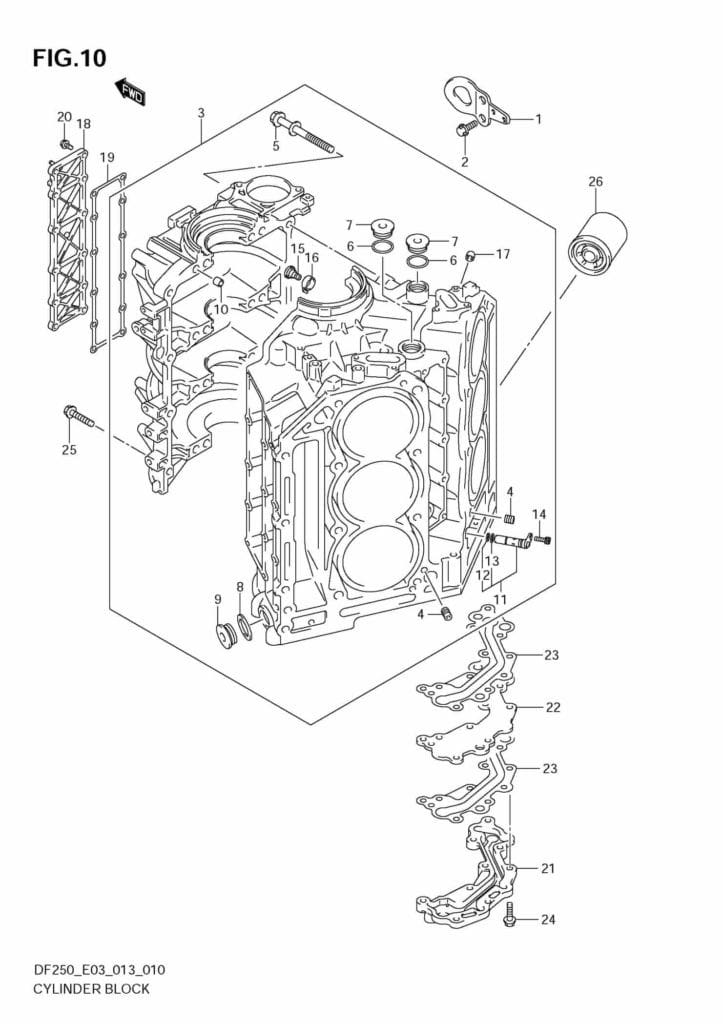 FIG.10

FWD

20
18
19
3
5
1
2
26
7
6
7
6
17
15
16
10
25
4
14
13
12
11
9
8
4
23
22
23
21
24

DF250_E03_013_010
CYLINDER BLOCK