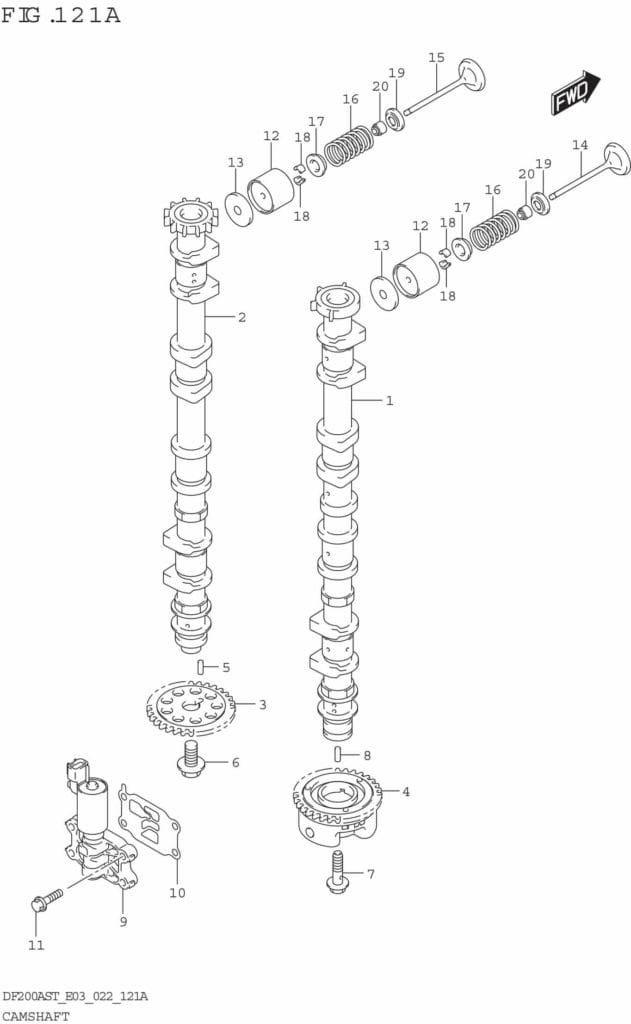 FIG.121A

FWD

15
19
20
16
17
18
12
13
18
14
19
20
16
17
18
12
13
18
2
1
5
3
6
8
4
7
10
9
11

DF200AST_E03_022_121A
CAMSHAFT