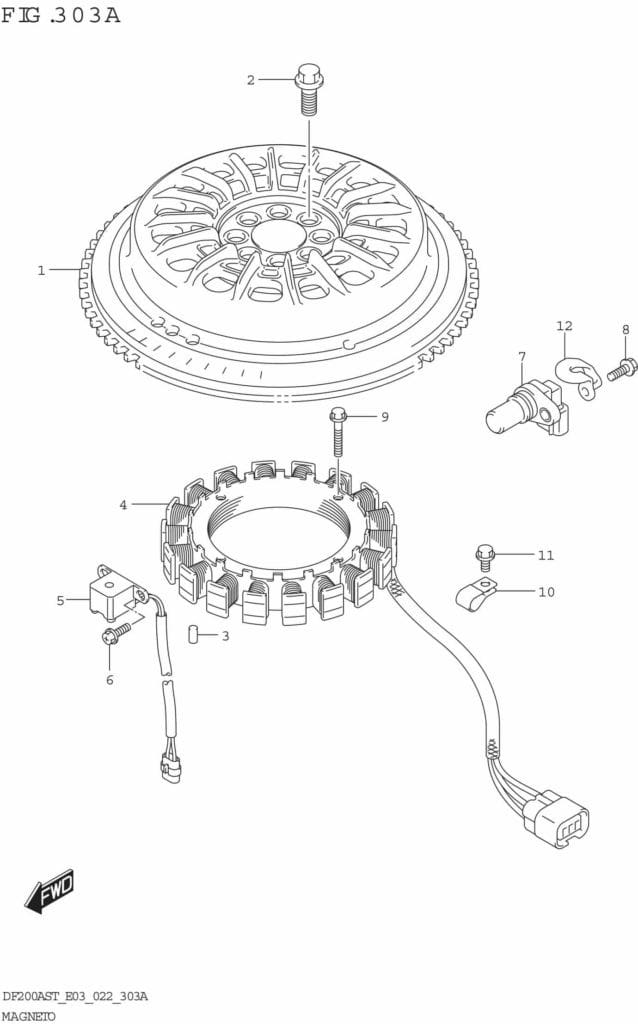 FIG.303A

2

1

12

8

7

9

4

11

10

5

3

6

FWD

DF200AST_E03_022_303A
MAGNETO