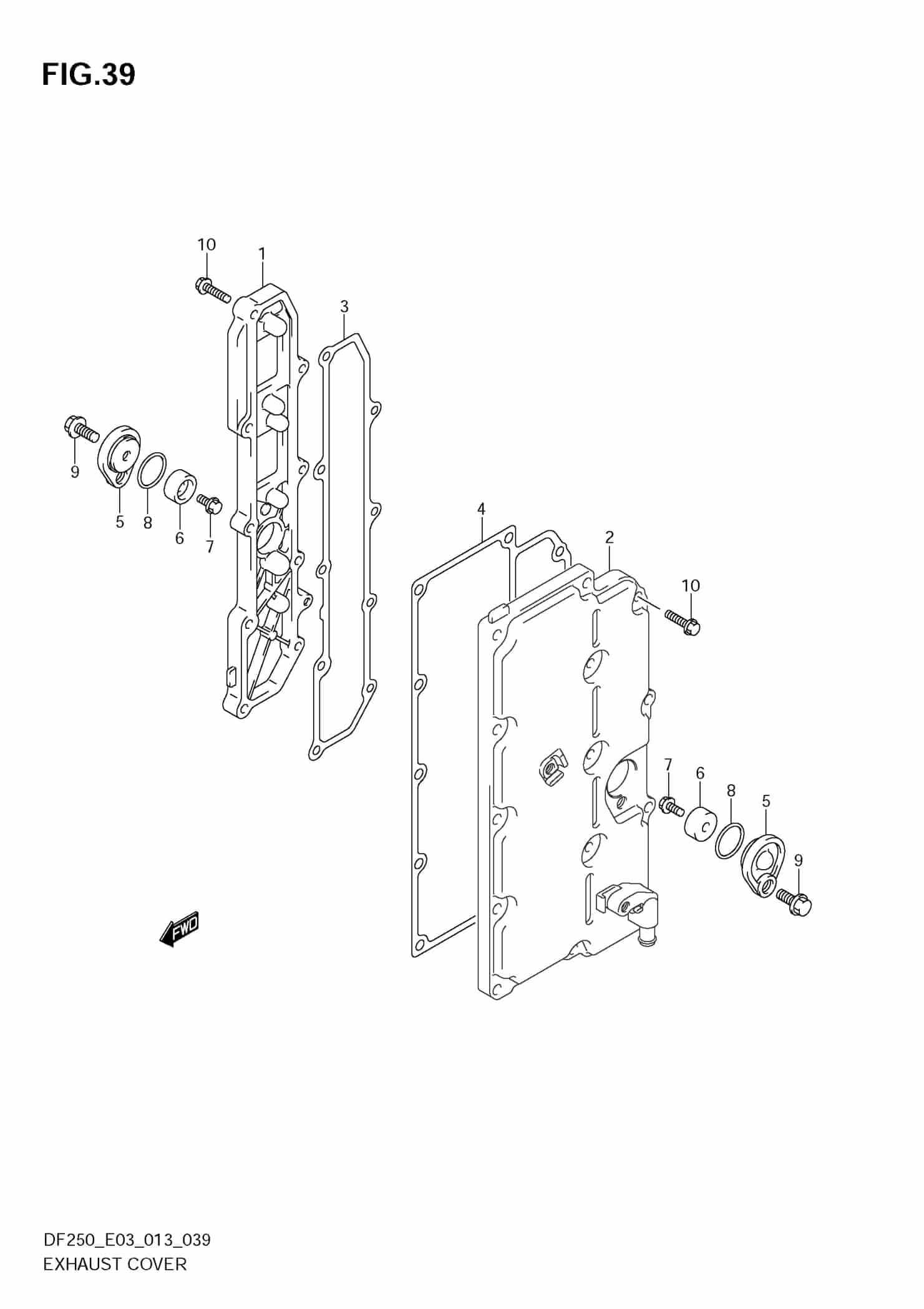 FIG.39

10
1
3
9
5
8
6
7
4
2
10
7
6
8
5
9
FWD

DF250_E03_013_039
EXHAUST COVER