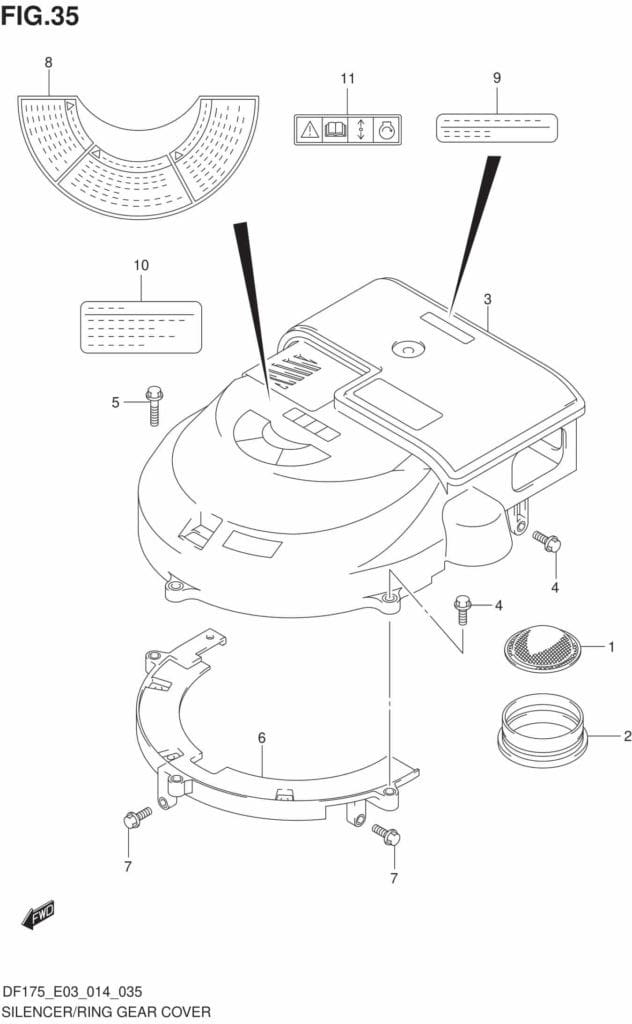 FIG.35

8

11

9

10

3

5

4

4

1

2

6

7

7

FWD

DF175_E03_014_035
SILENCER/RING GEAR COVER