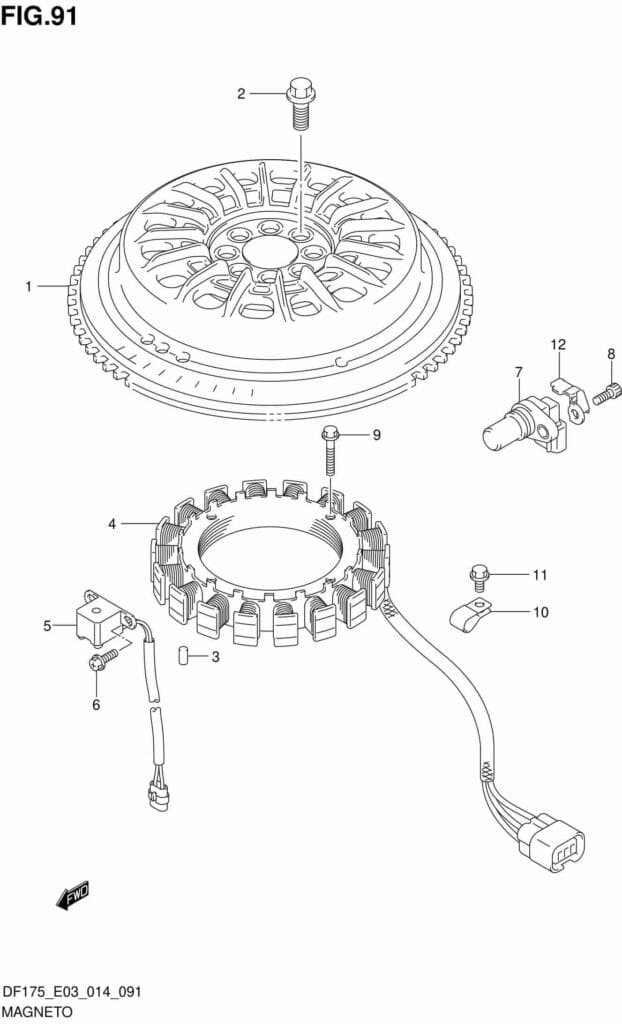 FIG.91

2

1

12

8

7

9

4

11

10

5

3

6

FWD

DF175_E03_014_091
MAGNETO