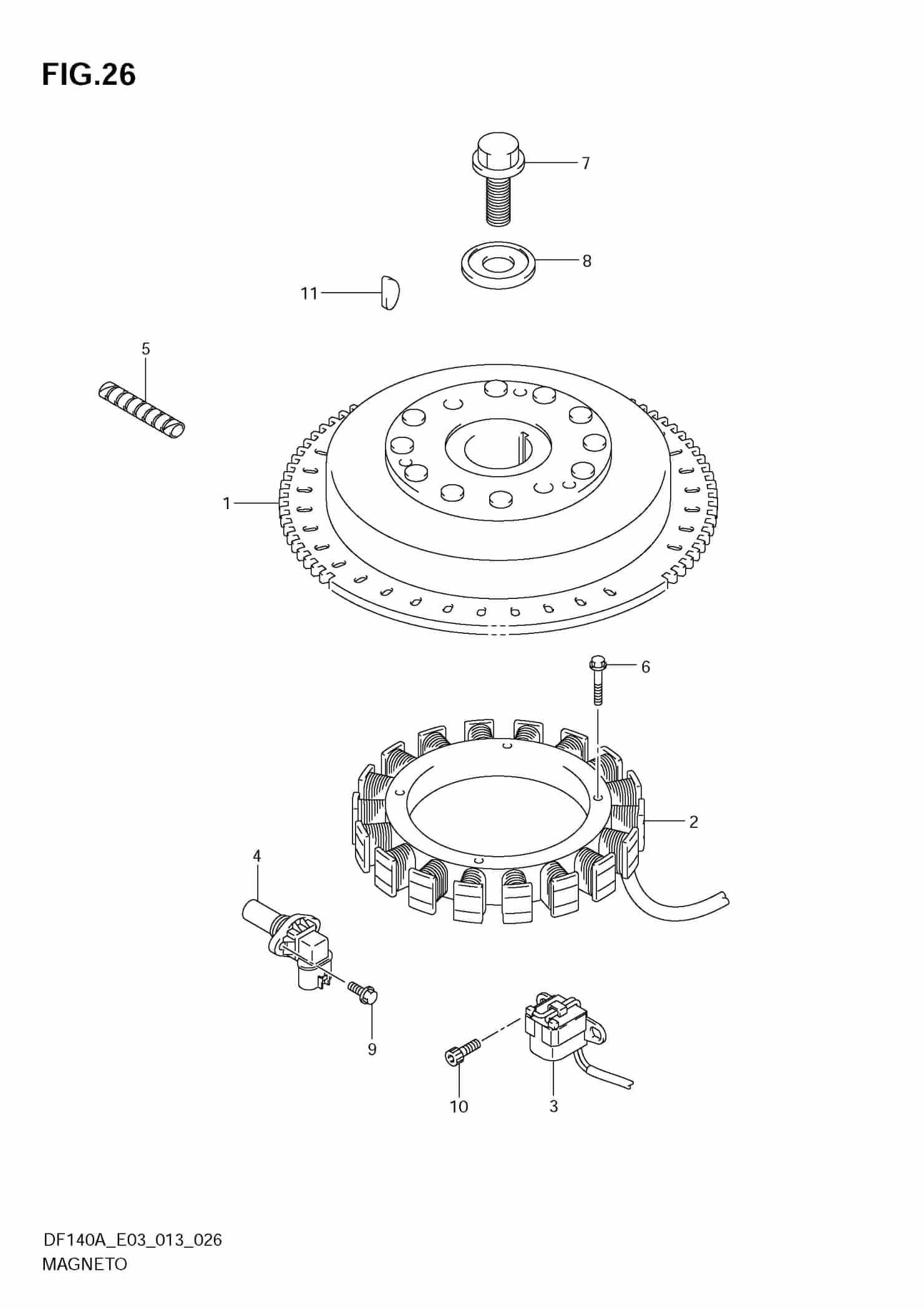 FIG.26

7

8

11

5

1

6

2

4

9

10

3

DF140A_E03_013_026
MAGNETO