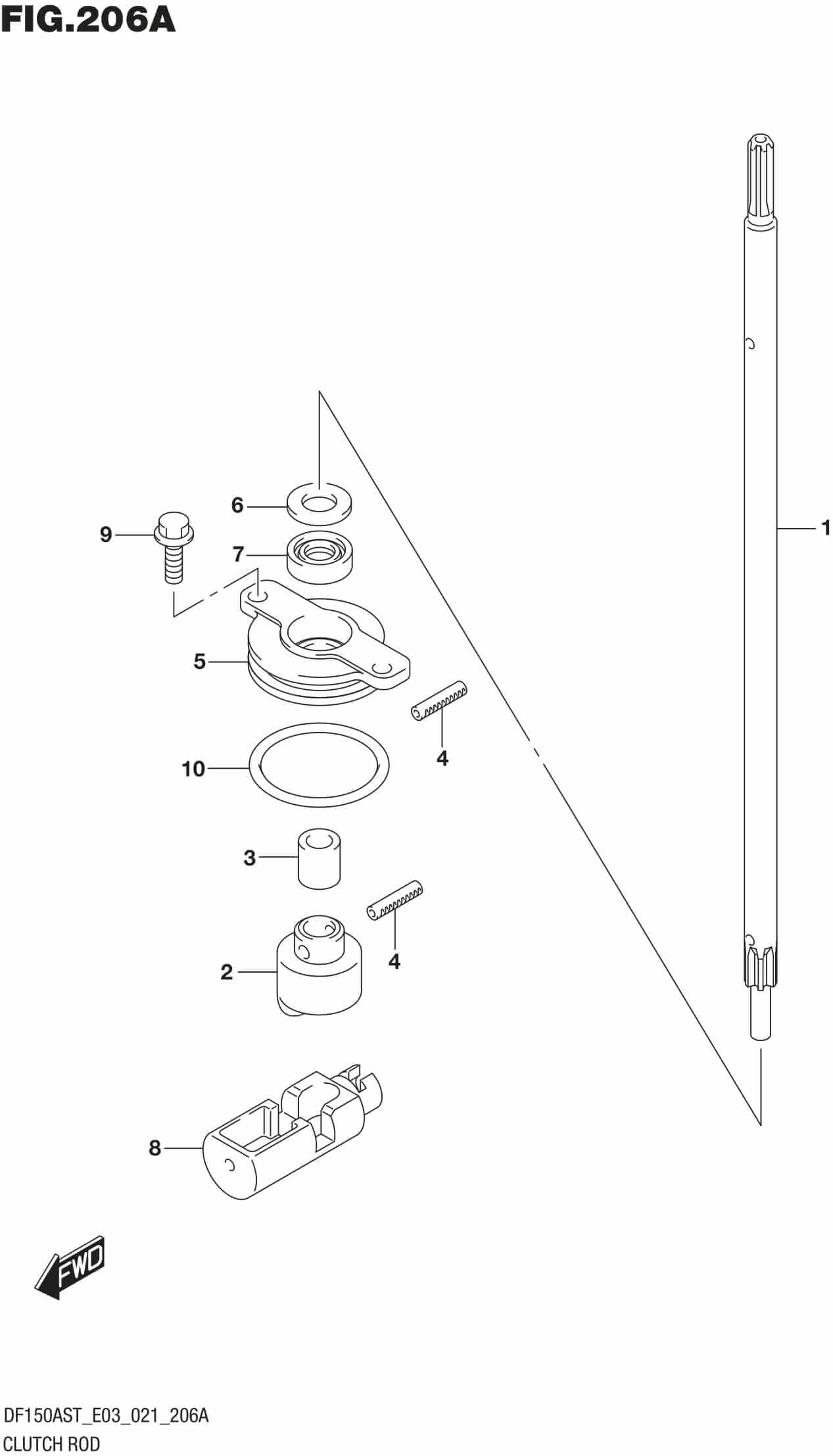 FIG.206A

6
9
7
1
5
4
10
3
4
2
8

FWD

DF150AST_E03_021_206A
CLUTCH ROD