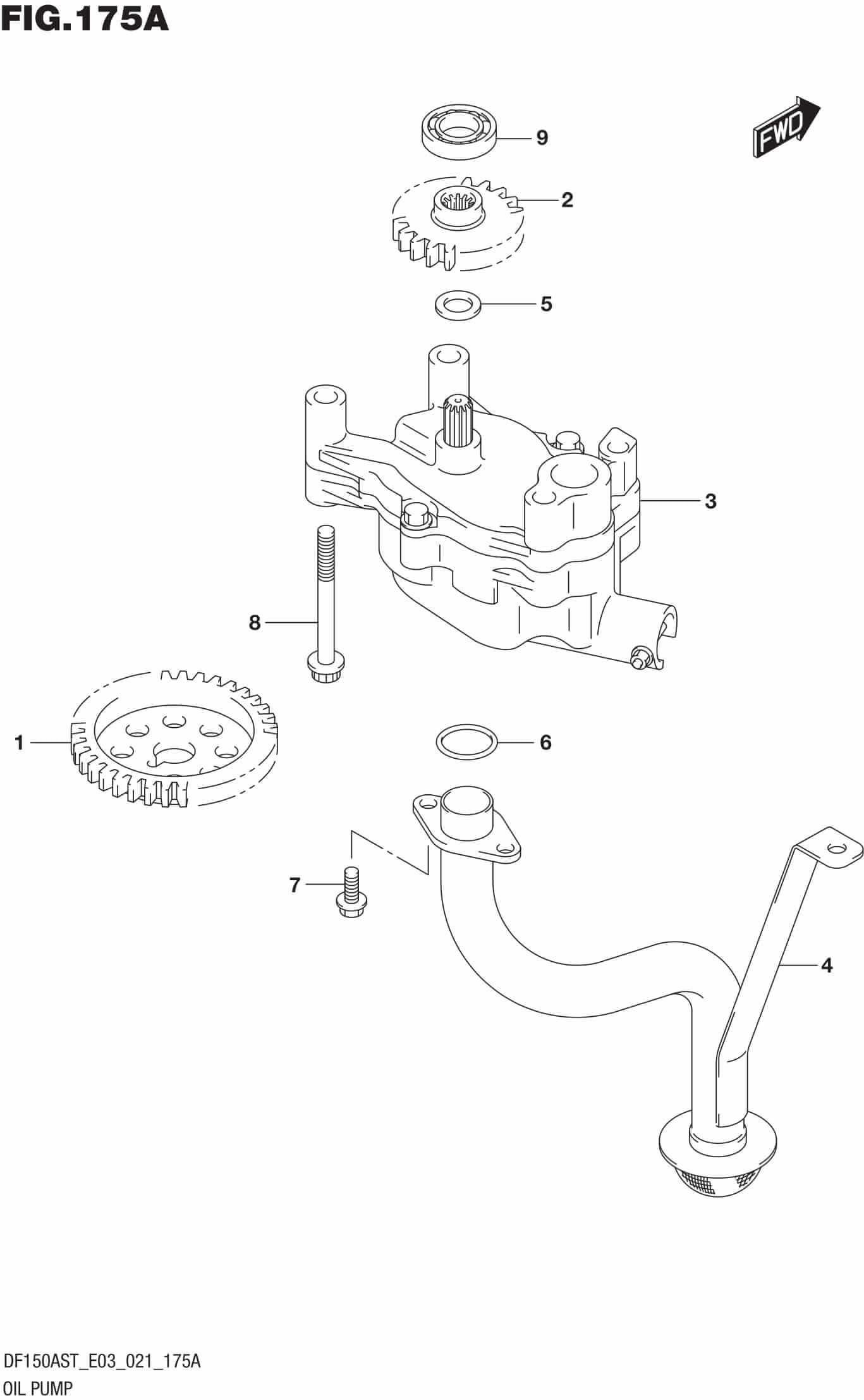 FIG.175A

FWD

9

2

5

3

8

1

6

7

4

DF150AST_E03_021_175A
OIL PUMP