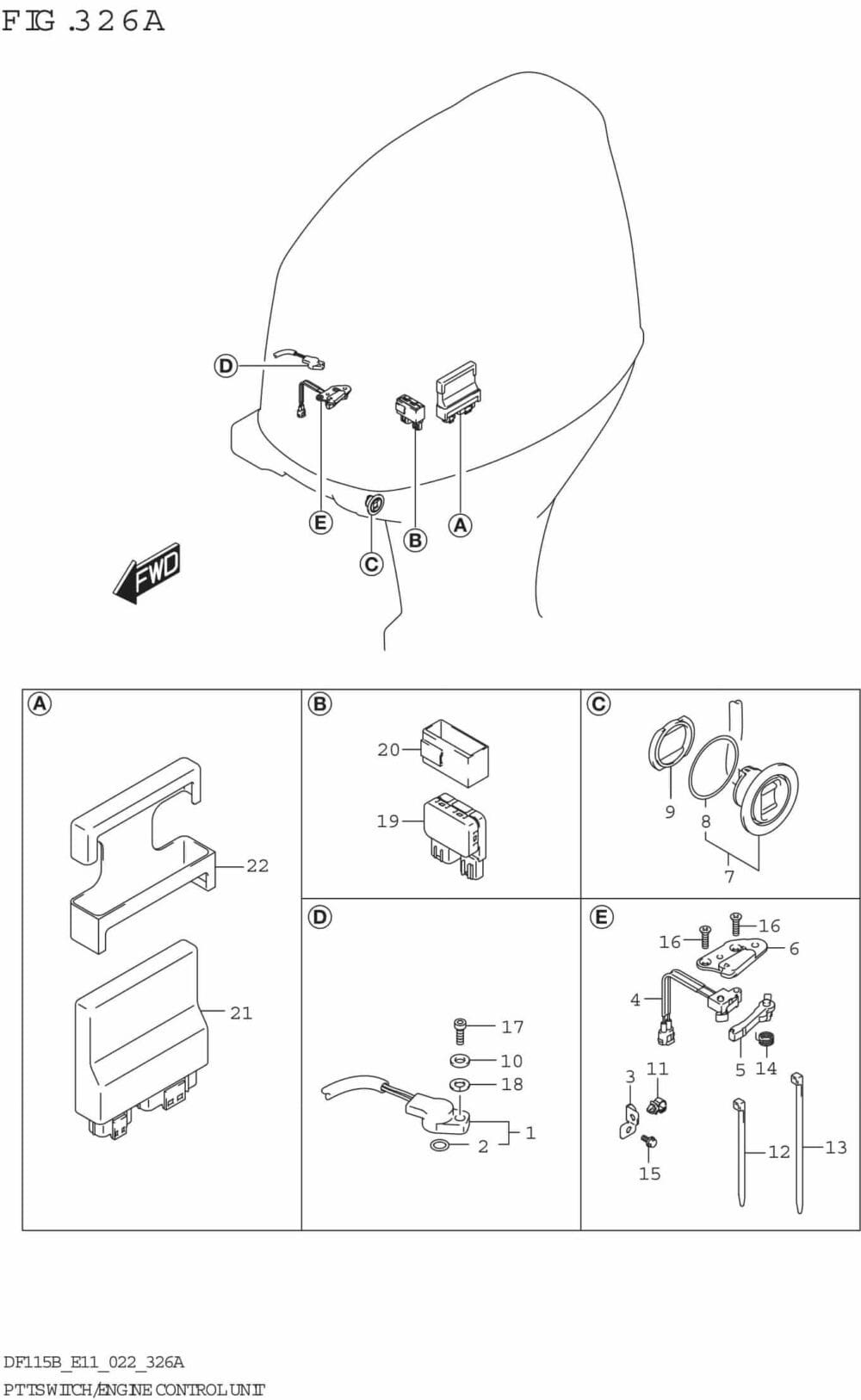 FIG.326A

D
E
C
B
A
FWD

A
22
21

B
20
19

C
9
8
7

D
17
10
18
1
2

E
16
16
6
4
5
14
3
11
15
12
13

DF115B_E11_022_326A
PTT SWITCH/ENGINE CONTROL UNIT