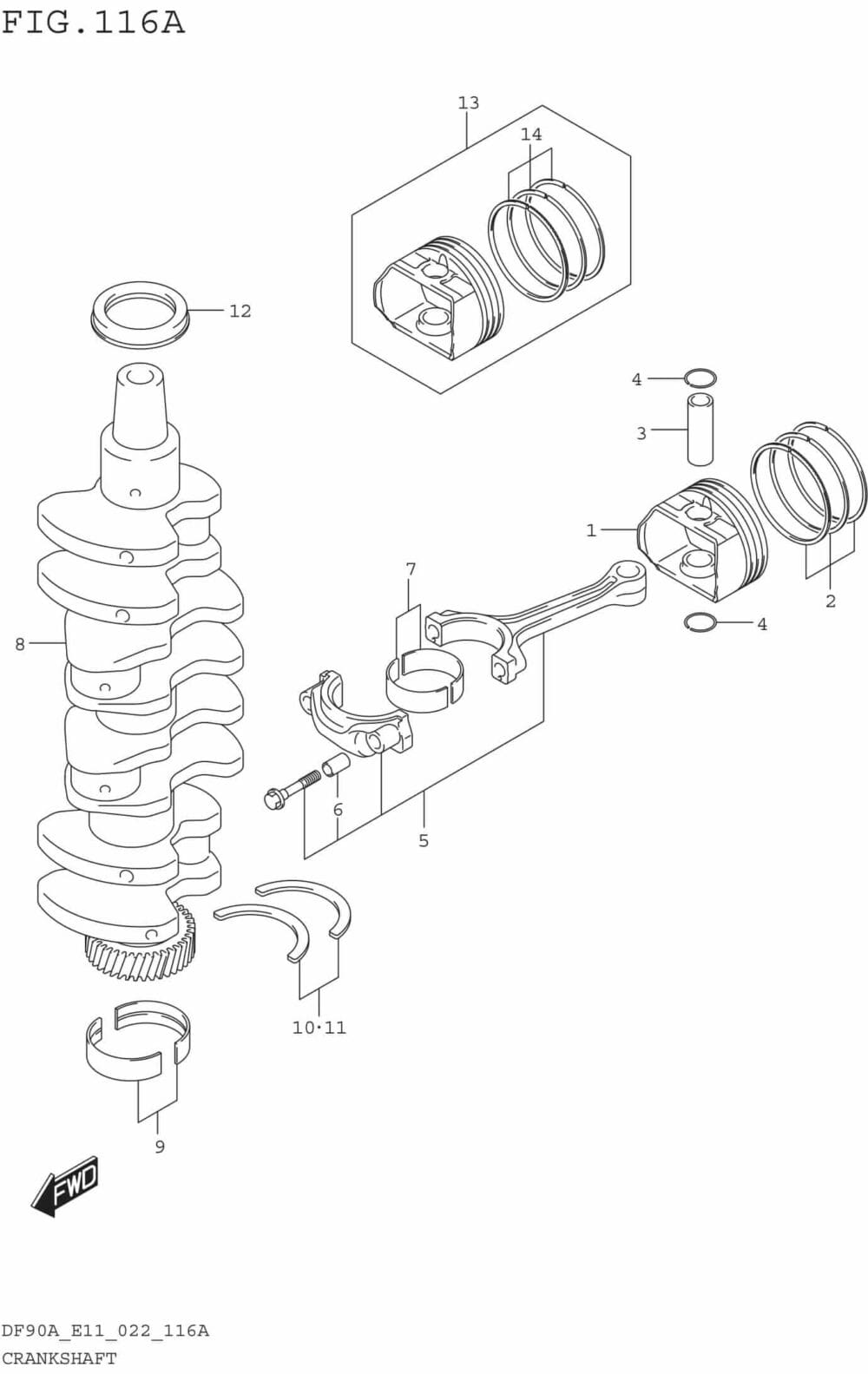 FIG.116A

13
14
12
4
3
1
2
4
7
8
6
5
10·11
9
FWD

DF90A_E11_022_116A
CRANKSHAFT