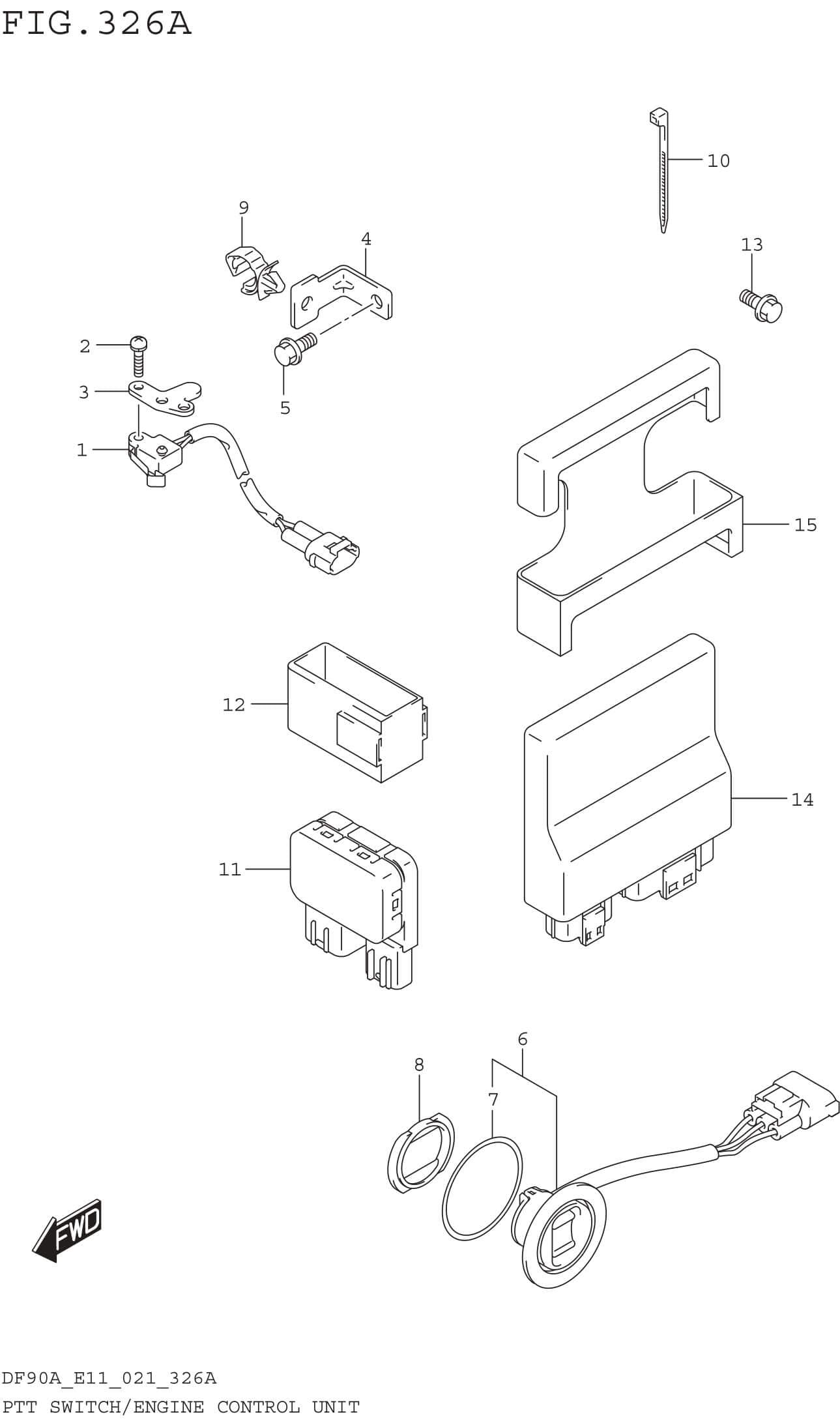 FIG.326A

10

9

4

13

2

3

5

1

15

12

14

11

6

8

7

FWD

DF90A_E11_021_326A

PTT SWITCH/ENGINE CONTROL UNIT