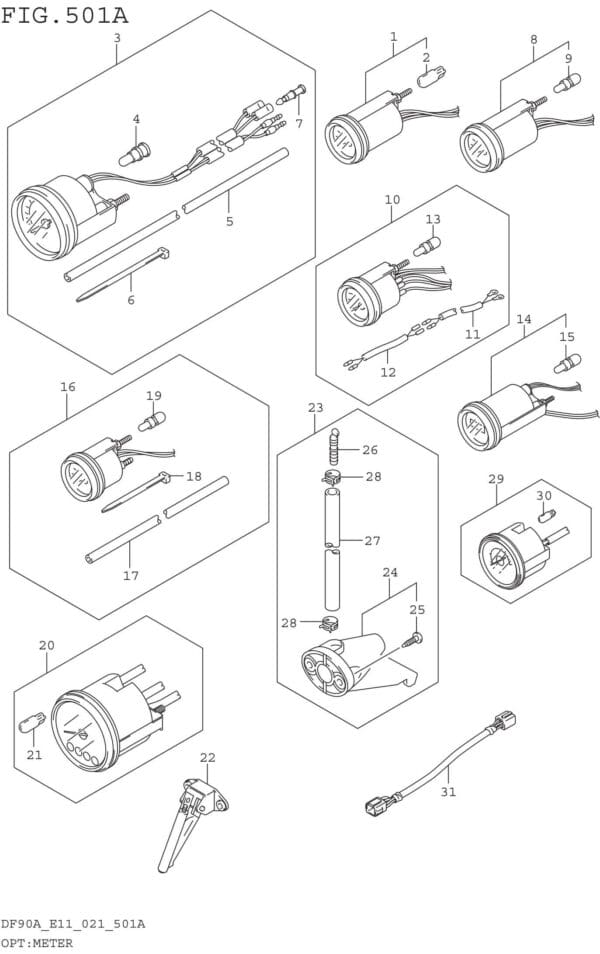 FIG.501A

3
4
7
5
6
1
2
8
9
10
13
11
12
14
15
16
19
18
17
23
26
28
27
24
25
28
29
30
20
21
22
31

DF90A_E11_021_501A
OPT:METER