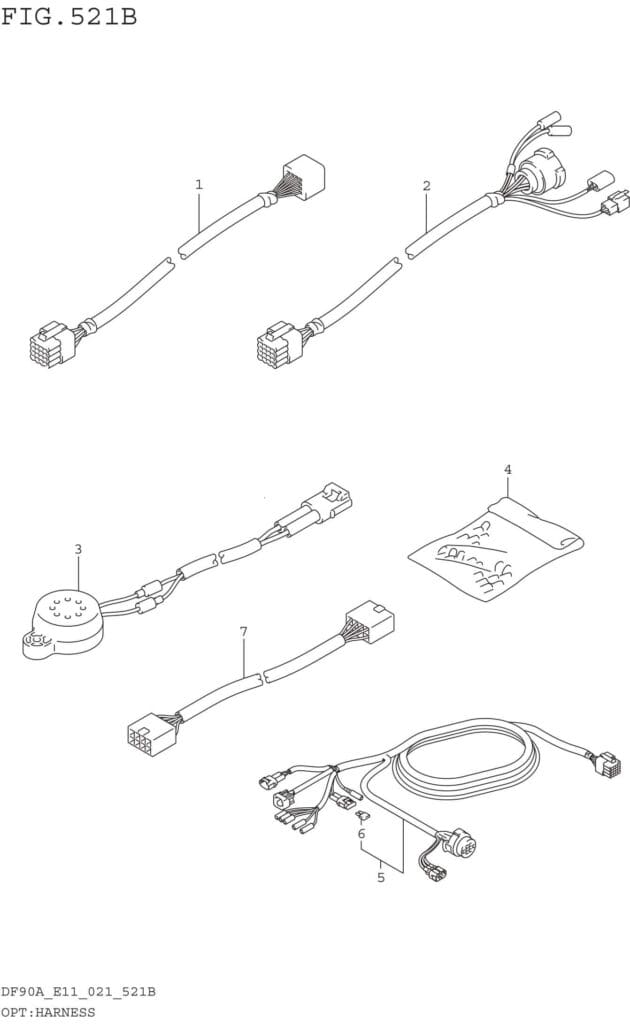 FIG.521B

1

2

3

4

7

6

5

DF90A_E11_021_521B
OPT:HARNESS