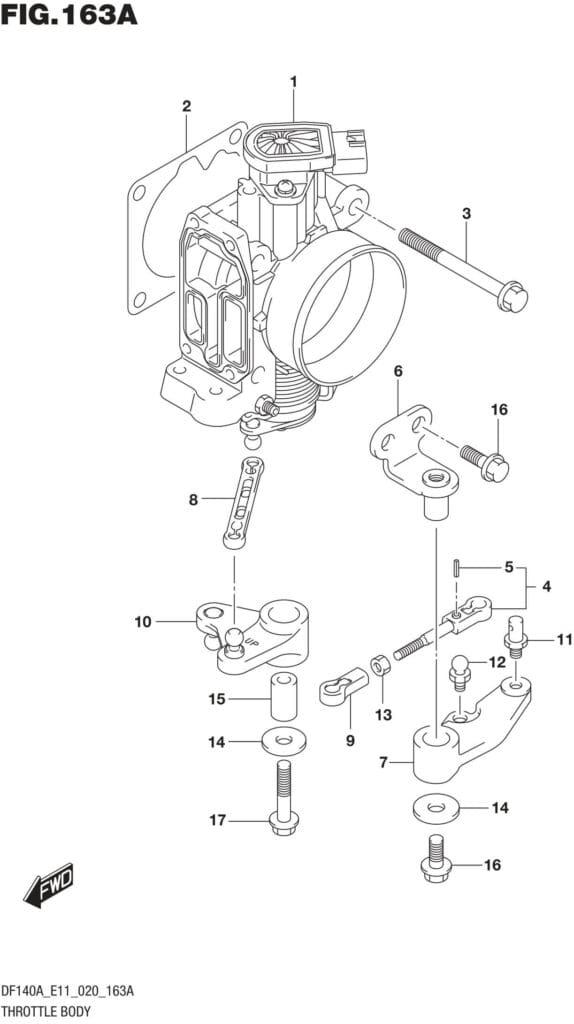 FIG.163A

1
2
3
6
16
8
5
4
10
UP
11
12
15
13
9
14
7
14
17
16
FWD

DF140A_E11_020_163A
THROTTLE BODY