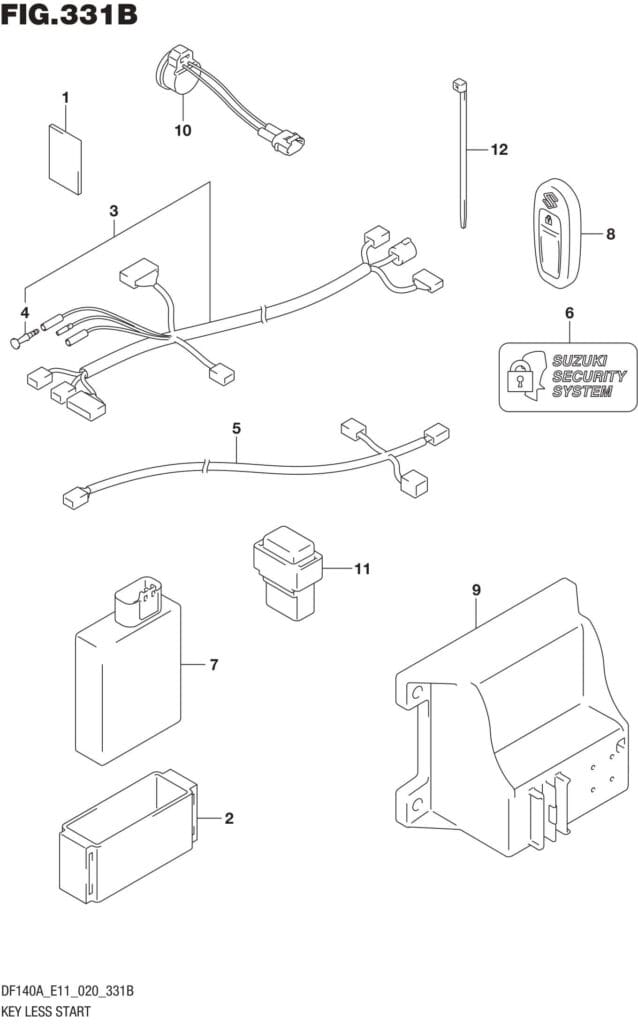 FIG.331B

1
10
12
3
8
4
6
SUZUKI SECURITY SYSTEM
5
11
9
7
2

DF140A_E11_020_331B
KEY LESS START