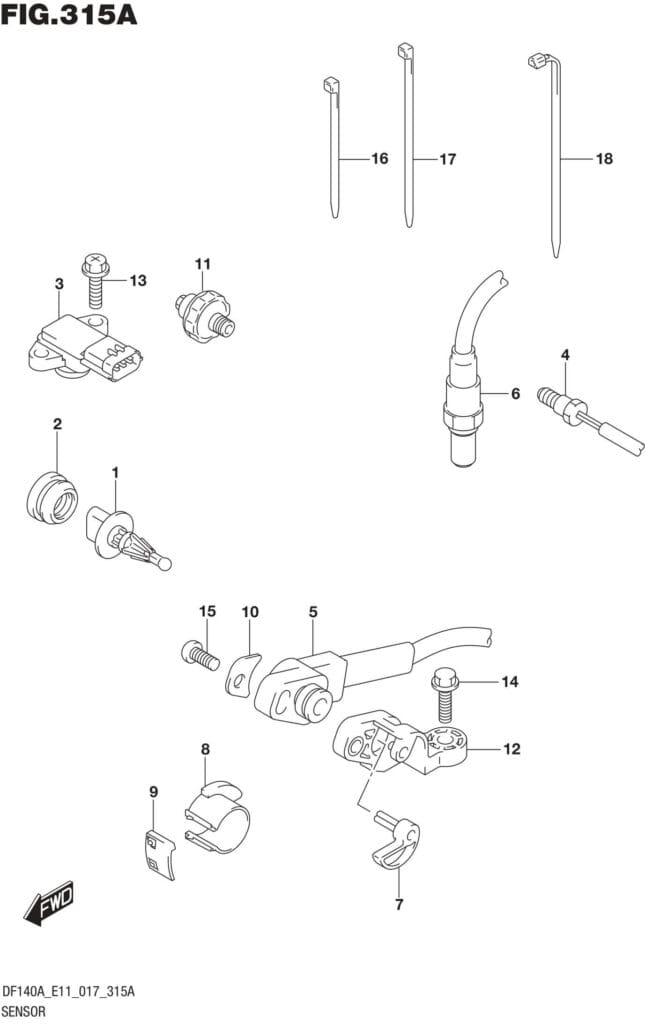 FIG.315A

16
17
18
3
13
11
4
6
2
1
15
10
5
14
12
8
9
7
FWD

DF140A_E11_017_315A
SENSOR