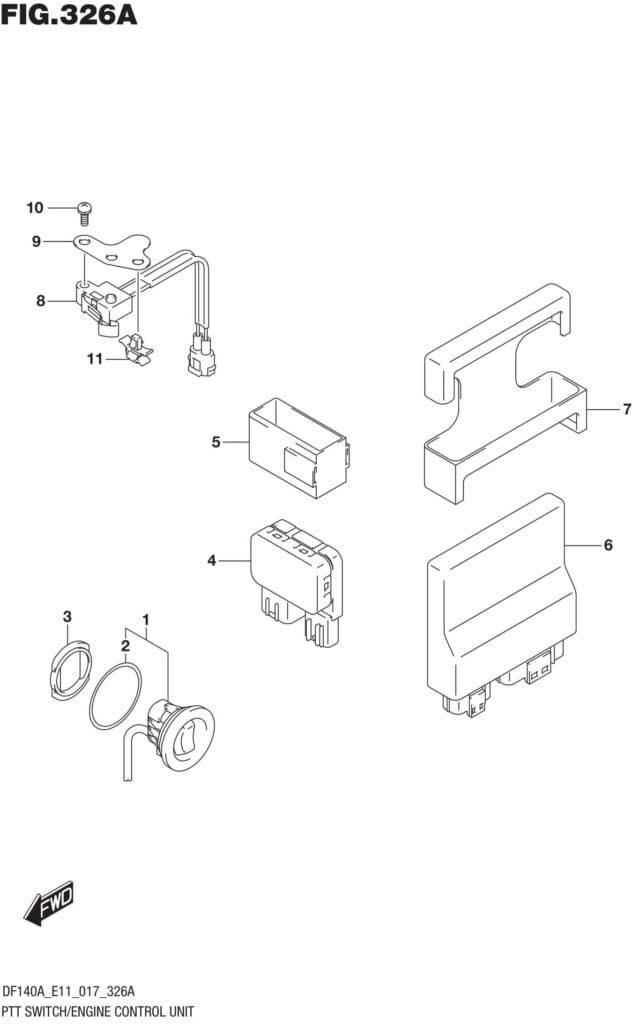 FIG.326A

10
9
8
11
5
7
4
6
3
1
2

FWD

DF140A_E11_017_326A
PTT SWITCH/ENGINE CONTROL UNIT