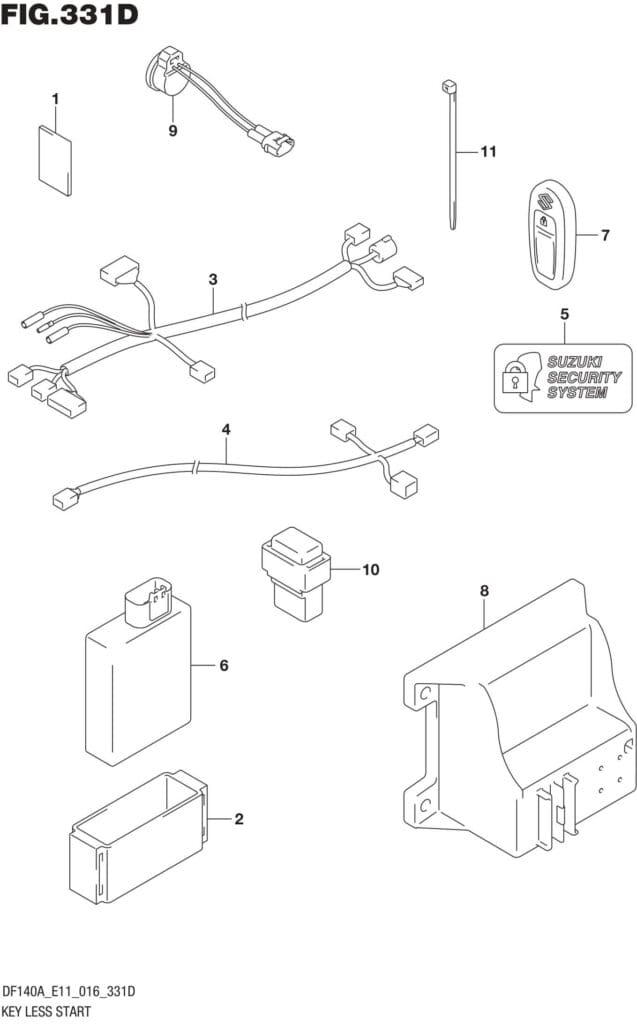 FIG.331D

1
9
11
7
3
5
SUZUKI SECURITY SYSTEM
4
10
8
6
2

DF140A_E11_016_331D
KEY LESS START