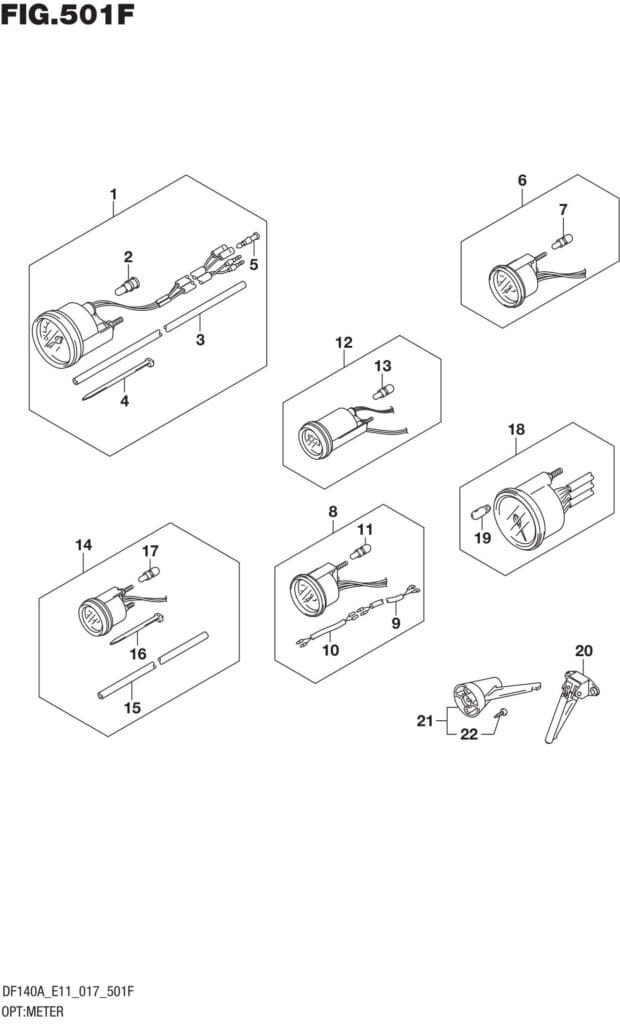 FIG.501F

1
2
5
3
4

6
7

12
13

18
19

14
17
16
15

8
11
9
10

20
21
22

DF140A_E11_017_501F
OPT:METER