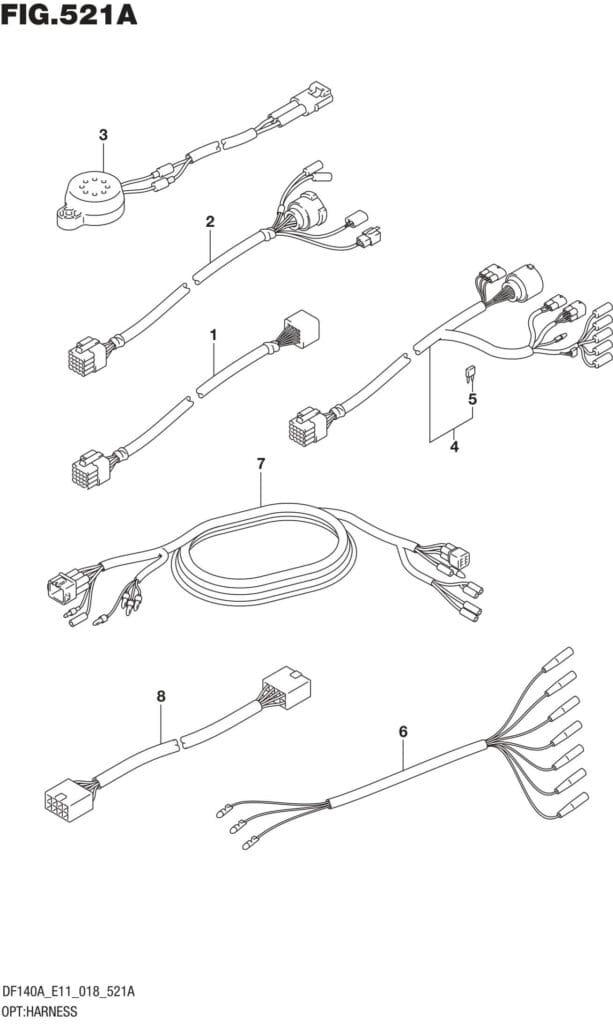 FIG.521A

3

2

1

5

4

7

8

6

DF140A_E11_018_521A
OPT:HARNESS