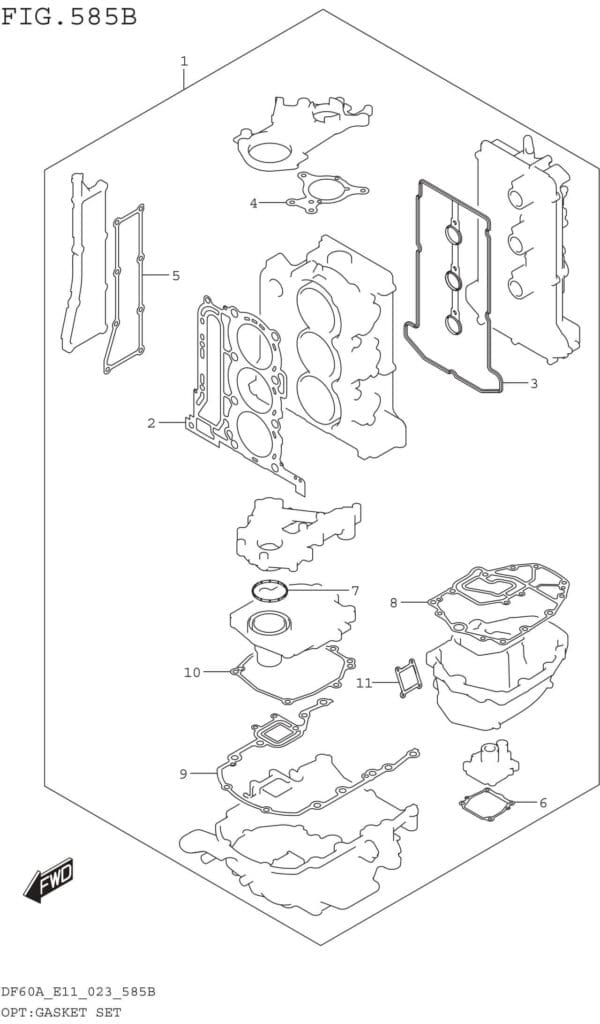 FIG.585B

1

4

5

3

2

7

8

10

11

9

6

FWD

DF60A_E11_023_585B
OPT:GASKET SET