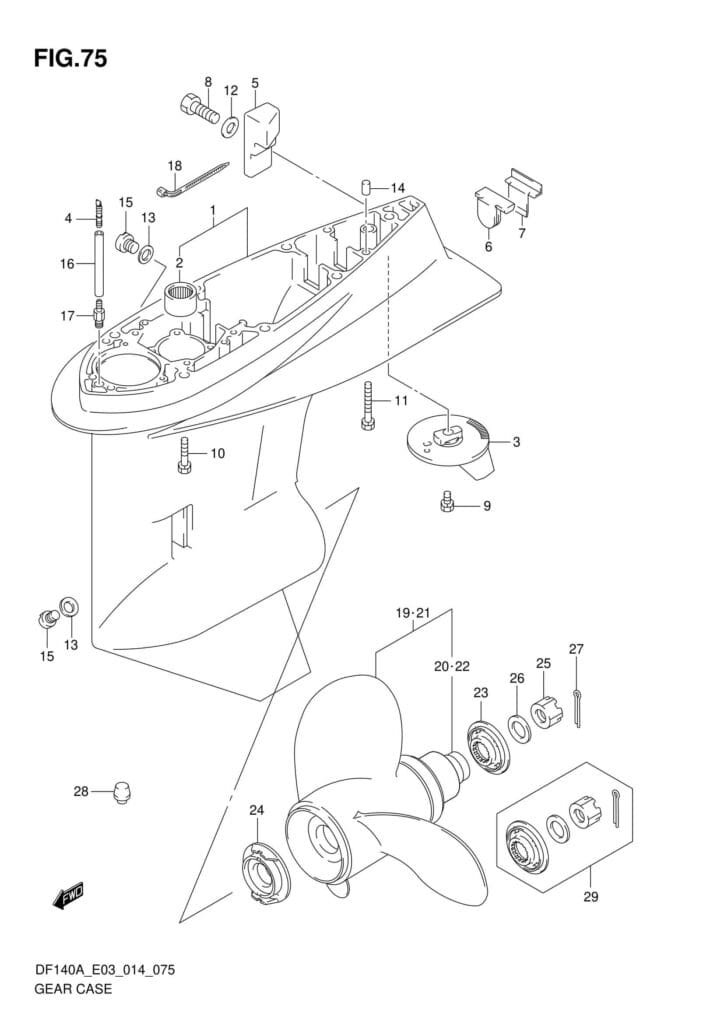 FIG.75

8
12
5
18
14
4
15
13
1
6
7
16
2
17
11
3
10
9
15
13
19·21
20·22
27
26
25
23
28
24
29
FWD

DF140A_E03_014_075
GEAR CASE