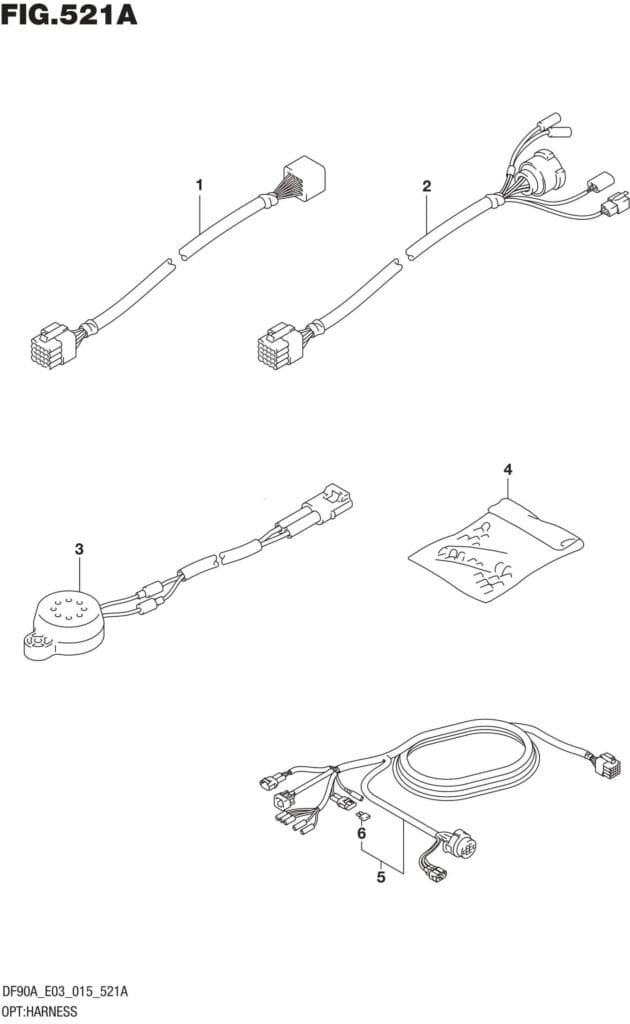 FIG.521A

1

2

3

4

6

5

DF90A_E03_015_521A
OPT:HARNESS