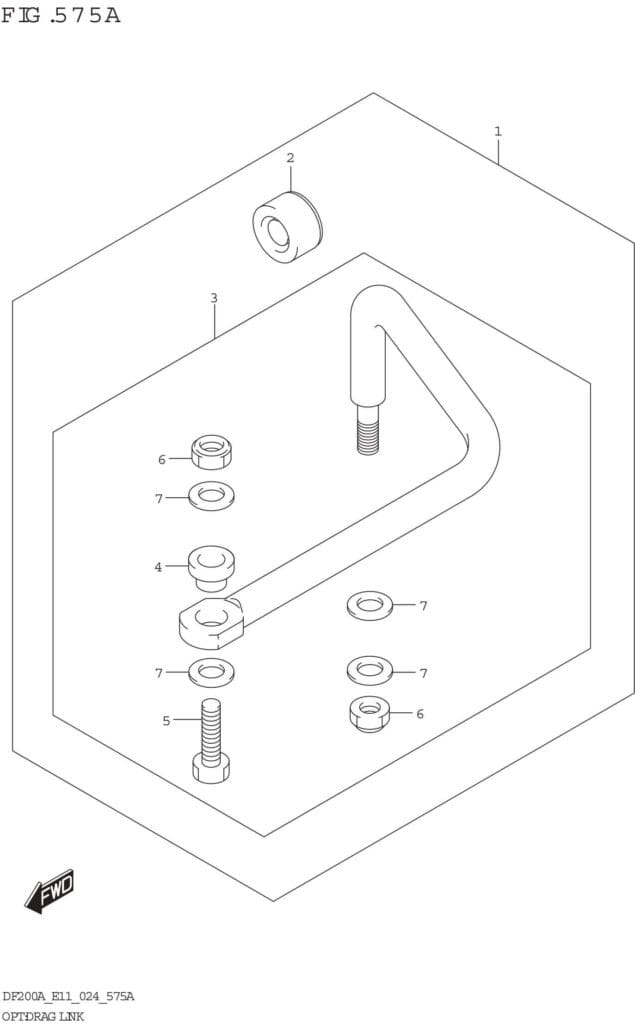 FIG.575A

1

2

3

6

7

4

7

7

7

5

6

FWD

DF200A_E11_024_575A
OPT:DRAG LINK