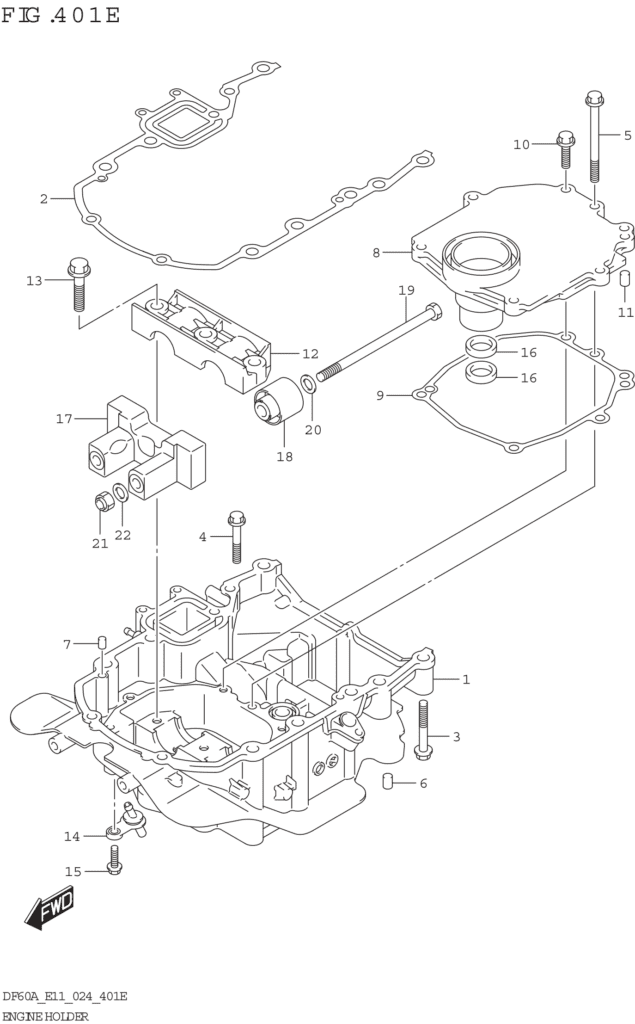 FIG.401E

2

10

5

8

13

19

11

12

16

16

9

17

20

18

21 22

4

7

1

3

6

14

15

FWD

DF60A_E11_024_401E
ENGINE HOLDER