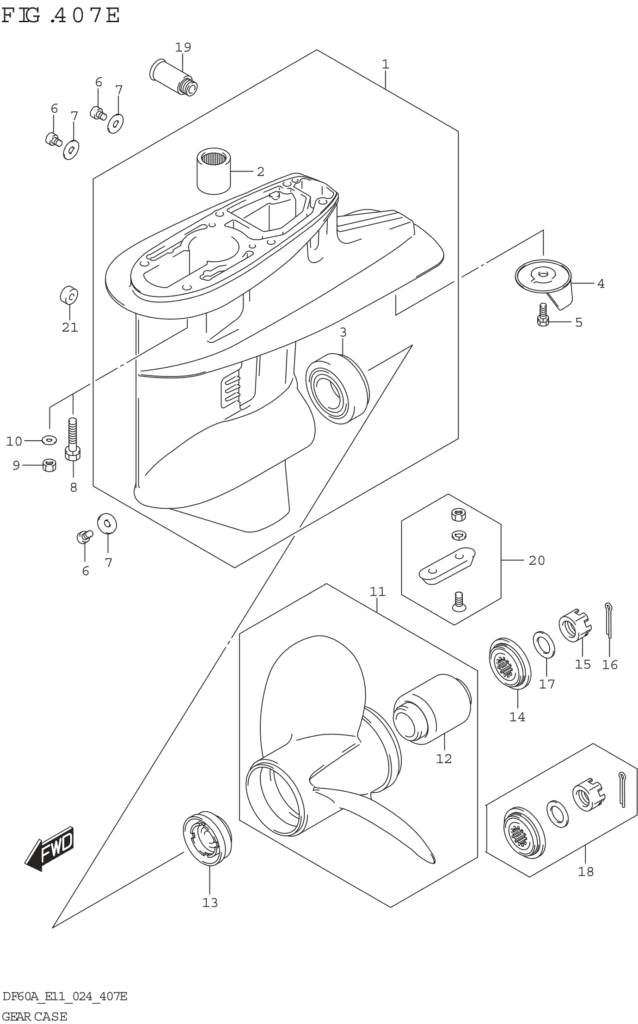 FIG.407E

19
1
6
7
6
7
2
4
5
21
3
10
9
8
6
7
20
11
15
16
17
14
12
18
13
FWD

DF60A_E11_024_407E
GEAR CASE