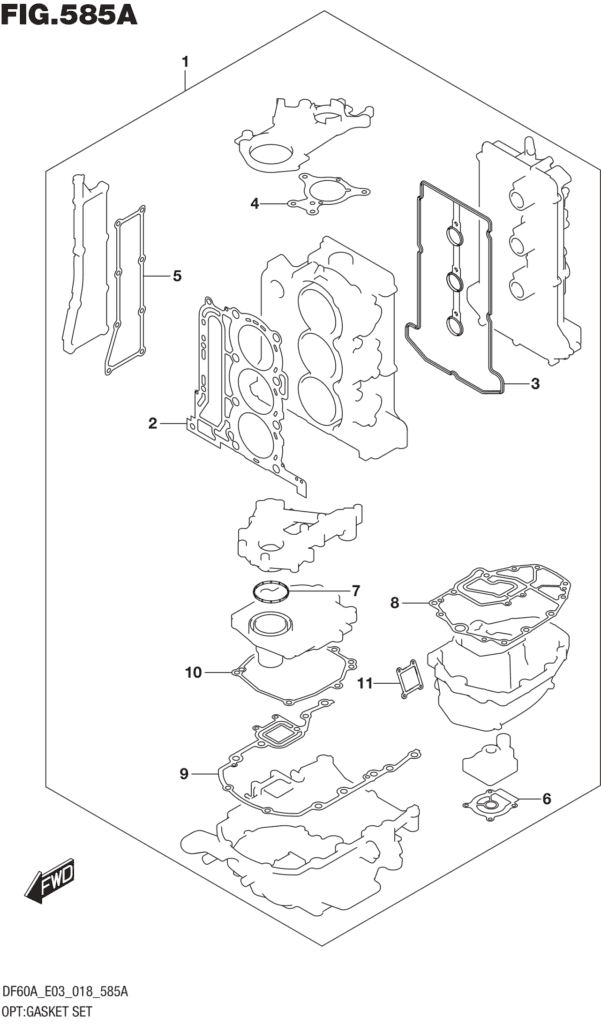 FIG.585A

1

4

5

3

2

7

8

10

11

9

6

FWD

DF60A_E03_018_585A
OPT:GASKET SET