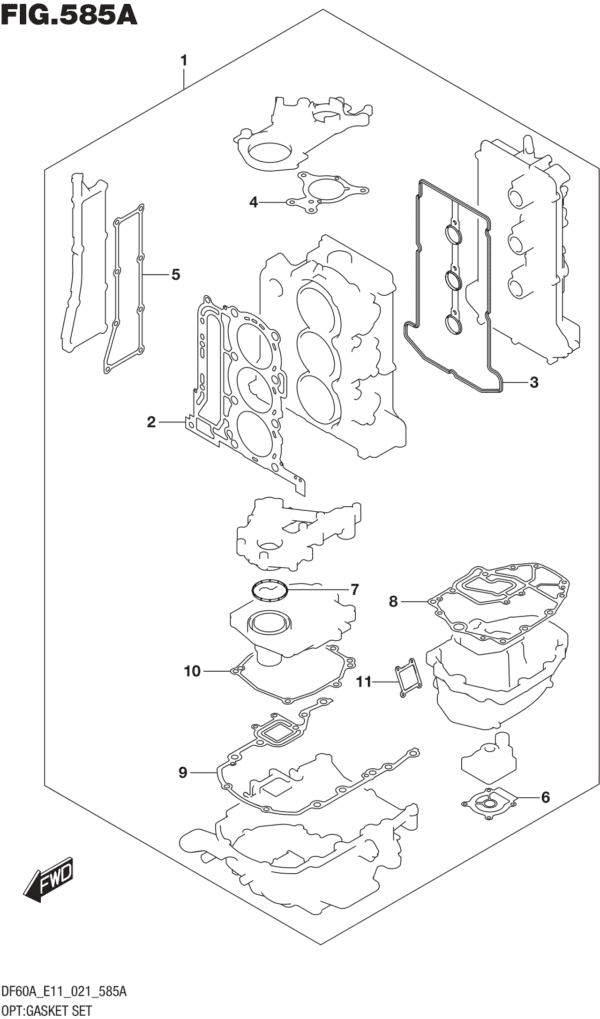 FIG.585A

1

4

5

3

2

7

8

10

11

9

6

FWD

DF60A_E11_021_585A
OPT:GASKET SET