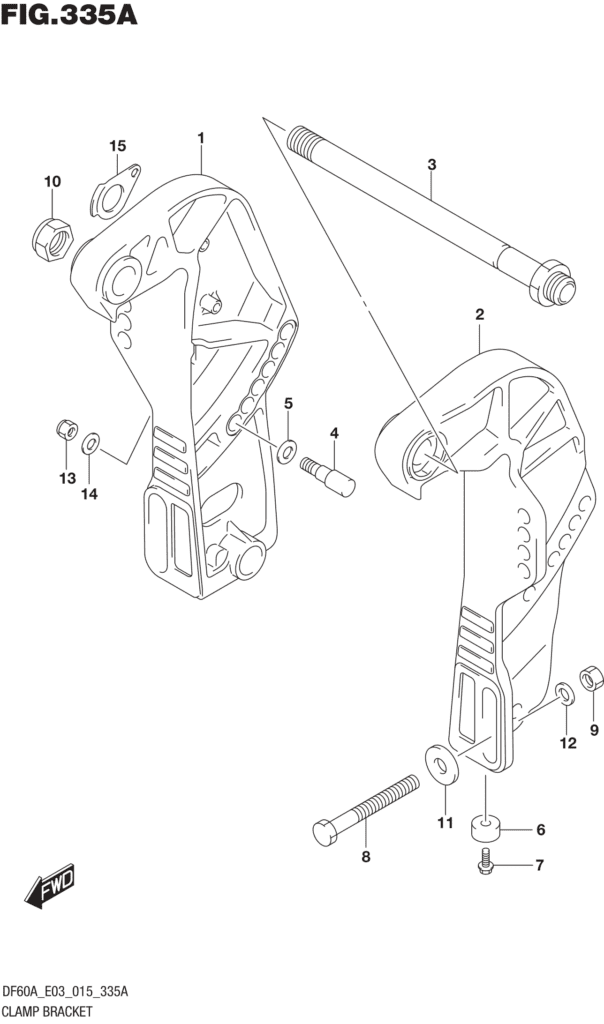 FIG.335A

15
1
10
3
2
5
4
13
14
9
12
11
6
8
7
FWD

DF60A_E03_015_335A
CLAMP BRACKET