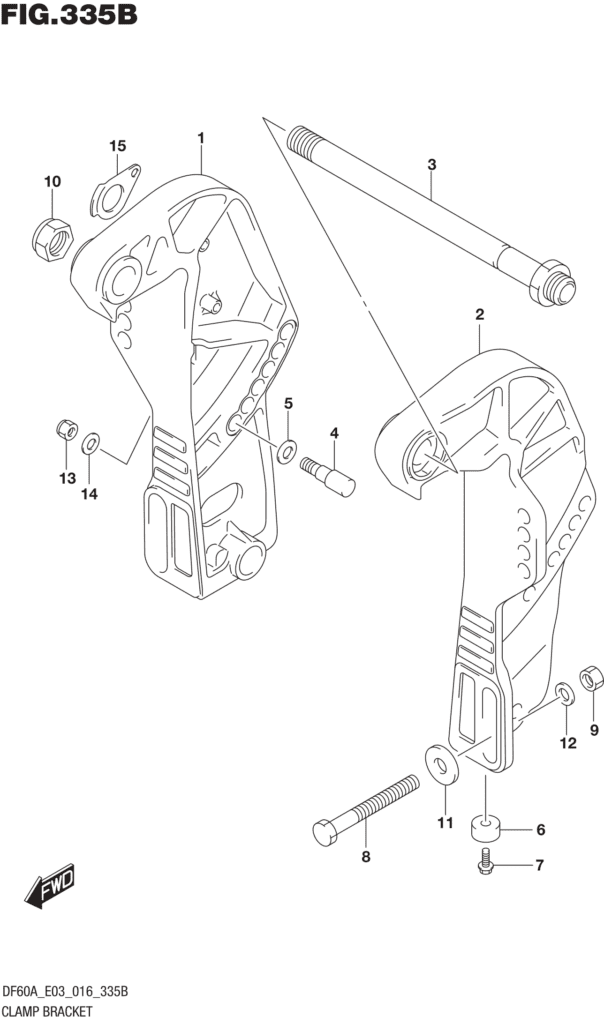 FIG.335B

15
1
10
3
2
5
4
13
14
9
12
11
6
8
7
FWD

DF60A_E03_016_335B
CLAMP BRACKET