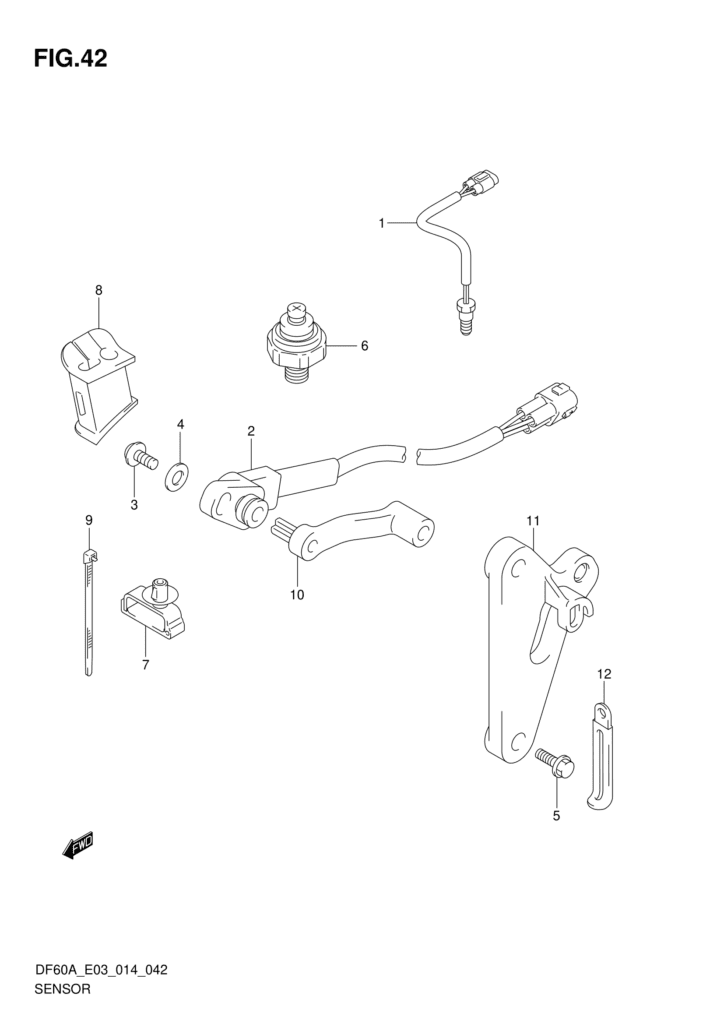 FIG.42

1

8

6

4

2

3

9

11

10

7

12

5

FWD

DF60A_E03_014_042
SENSOR