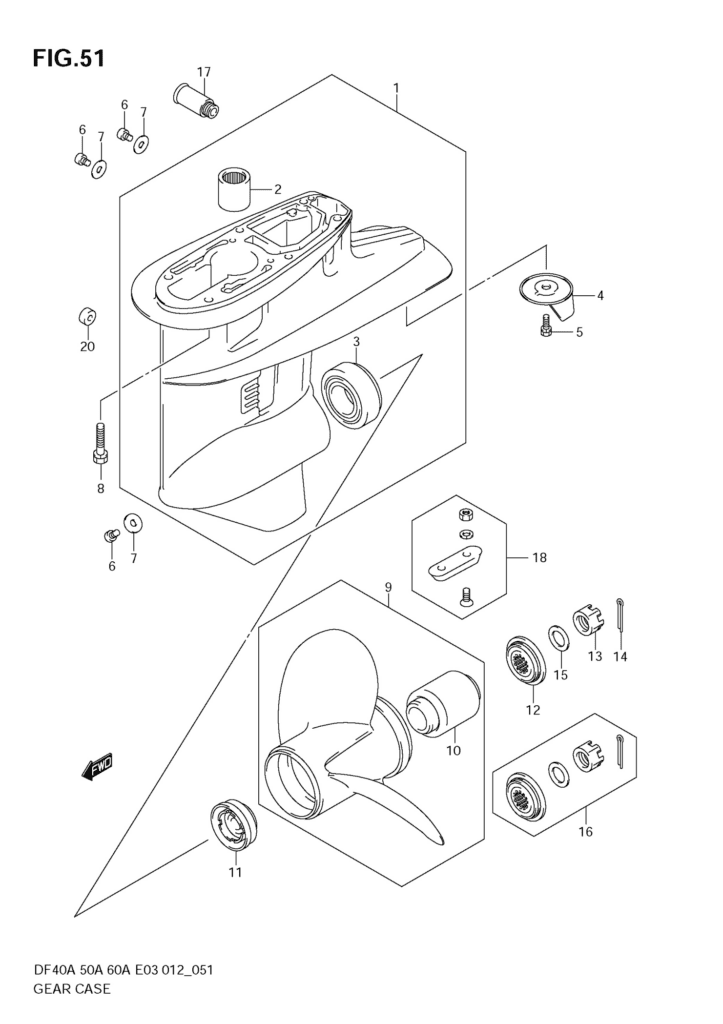 FIG.51

17
1
6
7
6
7
2
4
5
20
3
8
6
7
18
9
13
14
15
12
10
FWD
16
11

DF40A 50A 60A E03 012_051
GEAR CASE