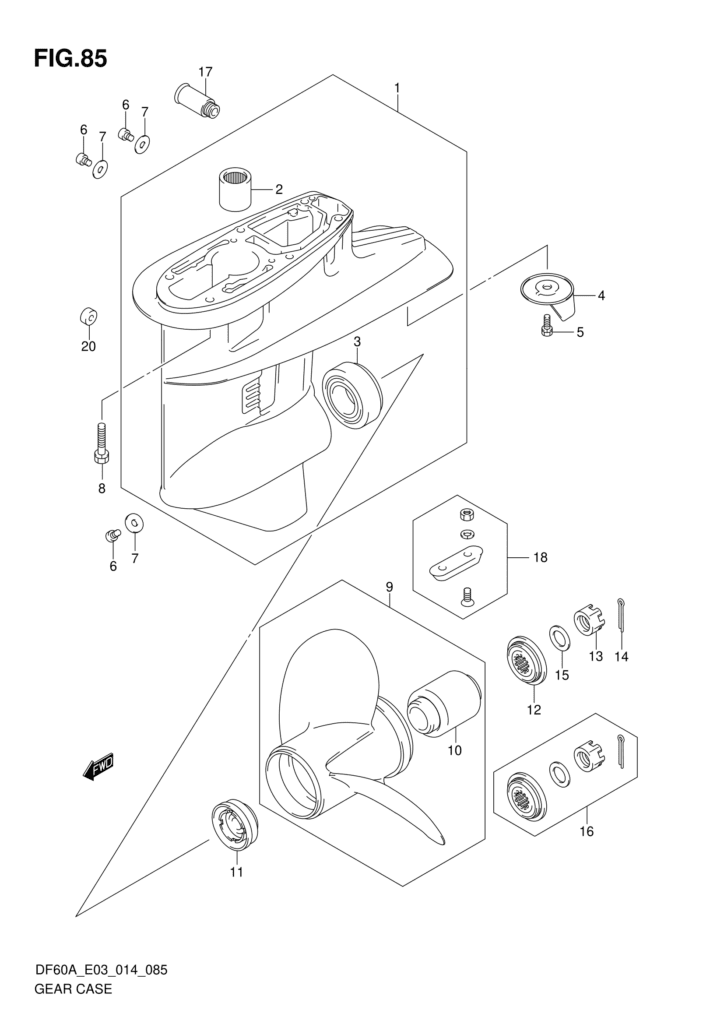 FIG.85

17
1
6
7
6
7
2
4
5
20
3
8
6
7
18
9
13
14
15
12
10
FWD
16
11

DF60A_E03_014_085
GEAR CASE