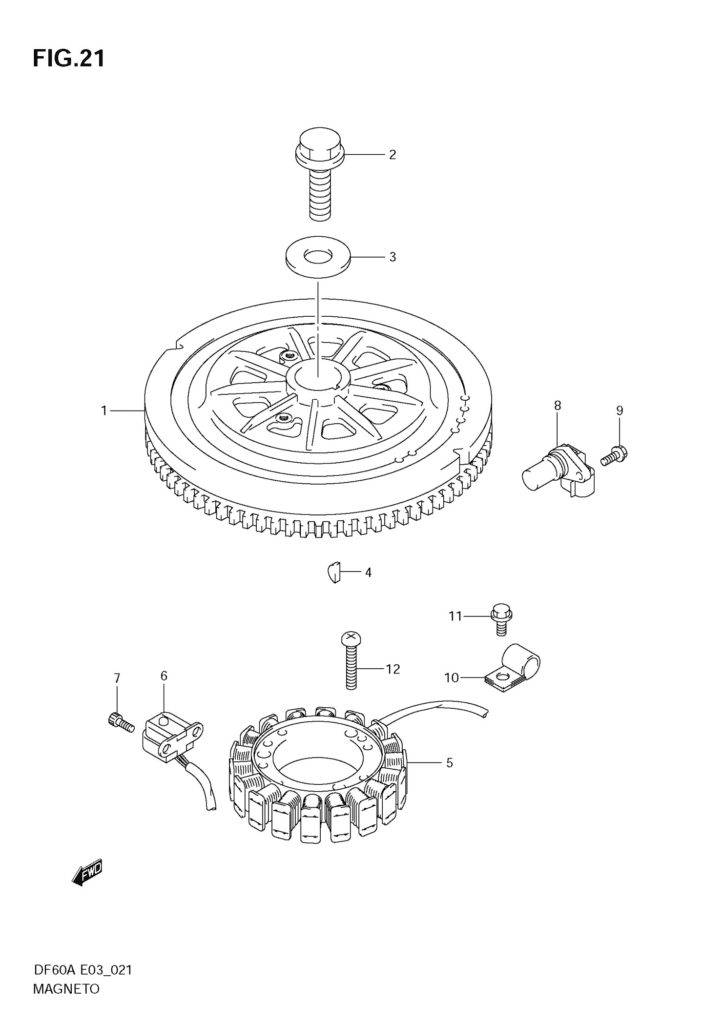 FIG.21

2

3

1

8

9

4

11

12

10

7

6

5

FWD

DF60A E03_021
MAGNETO