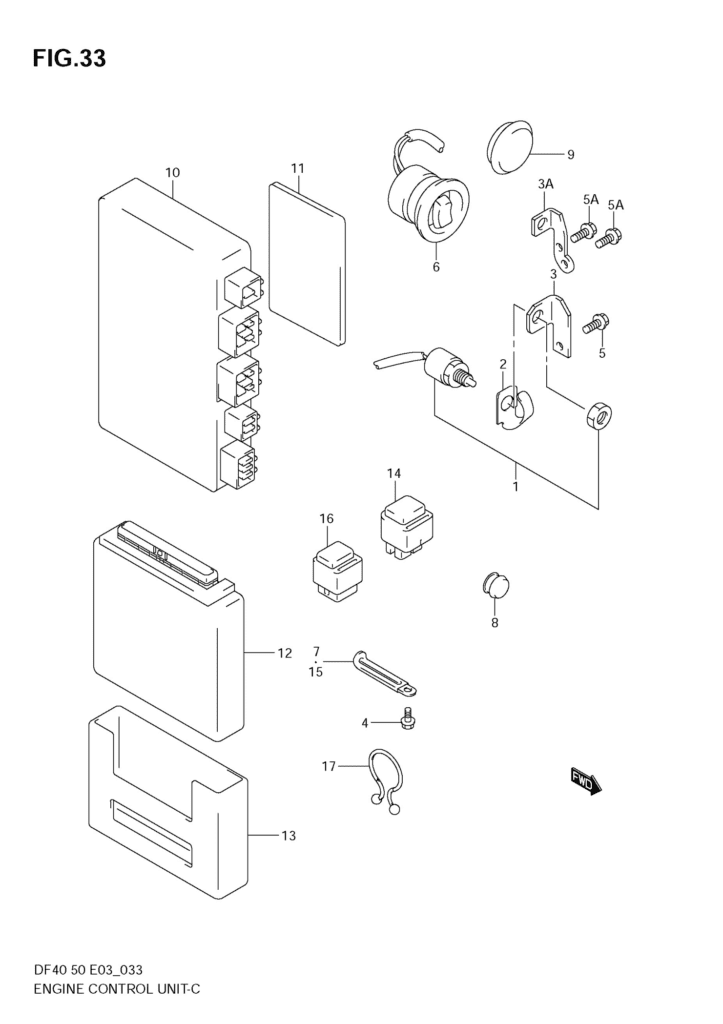 FIG.33

10
11
9
3A
5A
5A
6
3
5
2
1
14
16
8
12
7
15
4
17
FWD
13

DF40 50 E03_033
ENGINE CONTROL UNIT-C