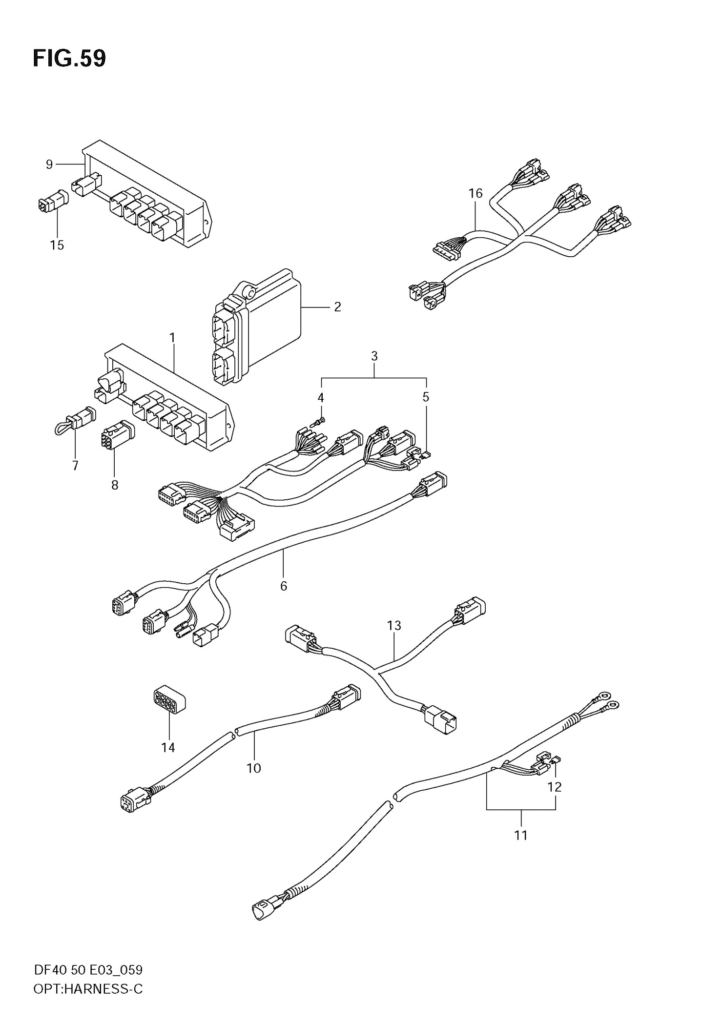 FIG.59

9
15
16
2
1
3
4
5
7
8
6
13
14
10
12
11

DF40 50 E03_059
OPT:HARNESS-C