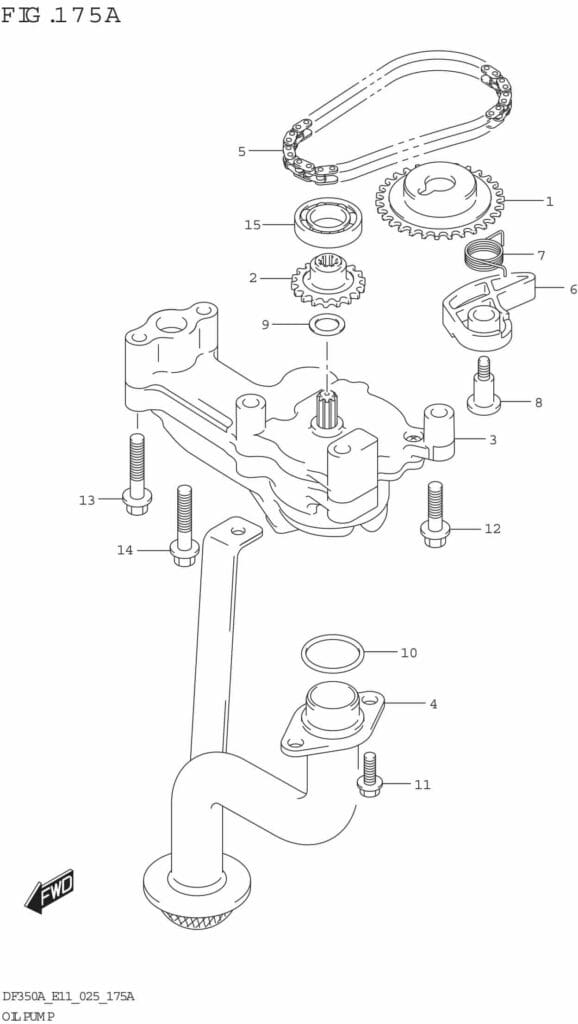 FIG.175A

5

1

15

7

2

6

9

8

3

13

12

14

10

4

11

FWD

DF350A_E11_025_175A

OIL PUMP