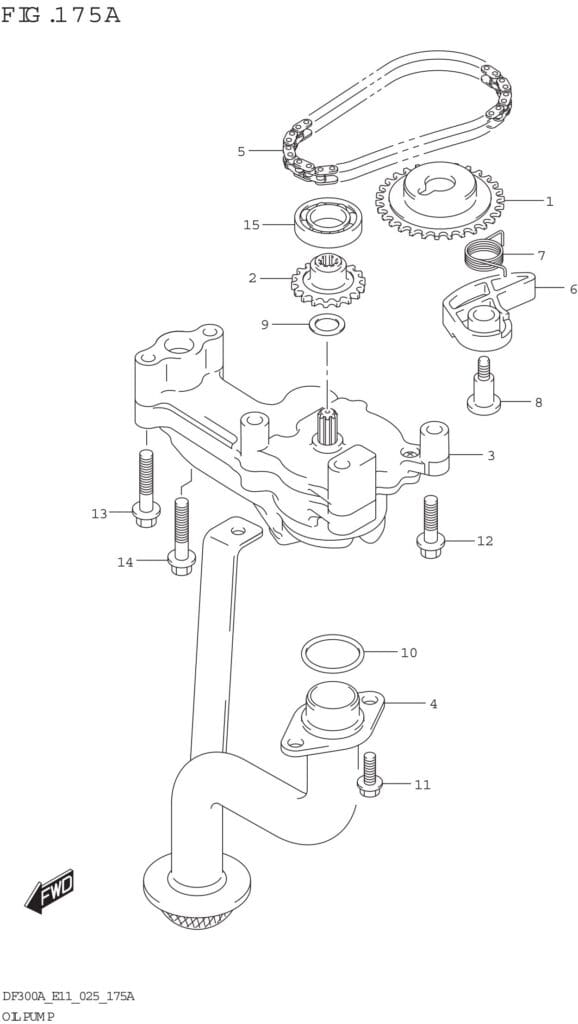 FIG.175A

5

1

15

7

2

6

9

8

3

13

12

14

10

4

11

FWD

DF300A_E11_025_175A

OIL PUMP