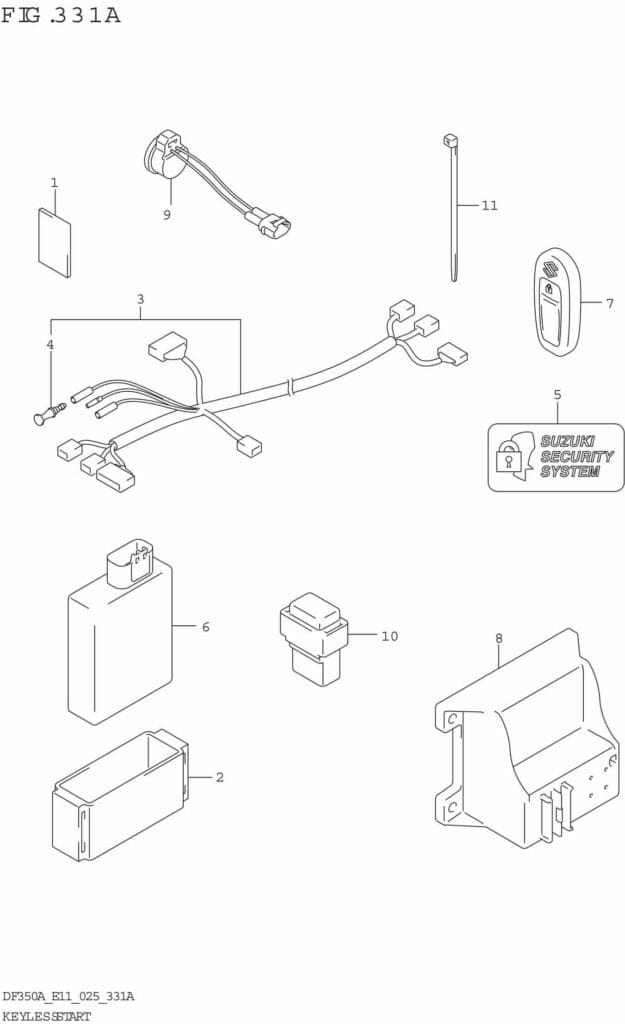 FIG.331A

1
9
11
3
4
7
5
SUZUKI SECURITY SYSTEM
6
10
8
C
C
2

DF350A_E11_025_331A
KEYLESS START