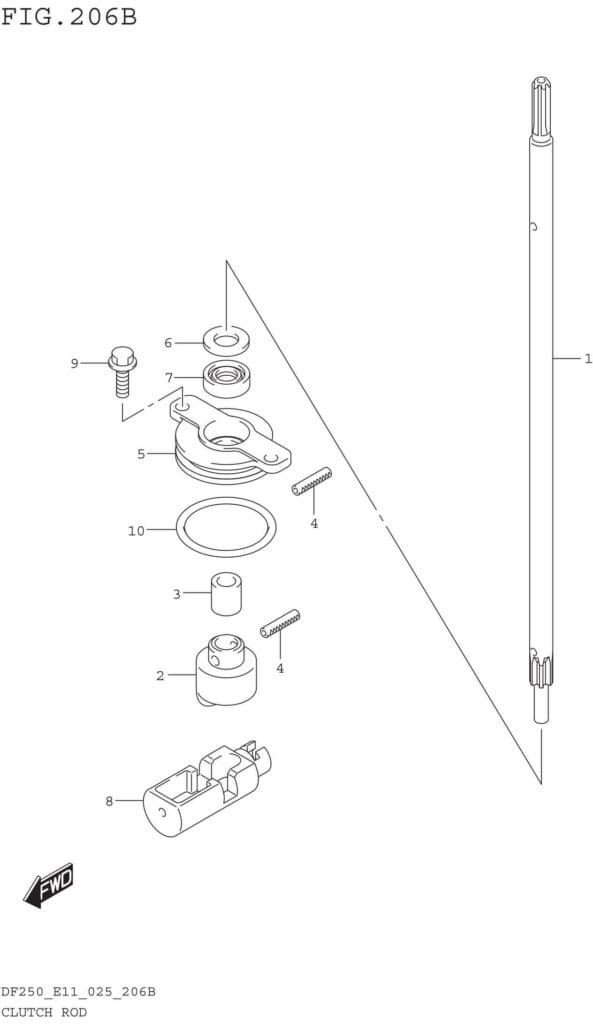 FIG.206B

1

6

9

7

5

4

10

3

4

2

8

FWD

DF250_E11_025_206B
CLUTCH ROD