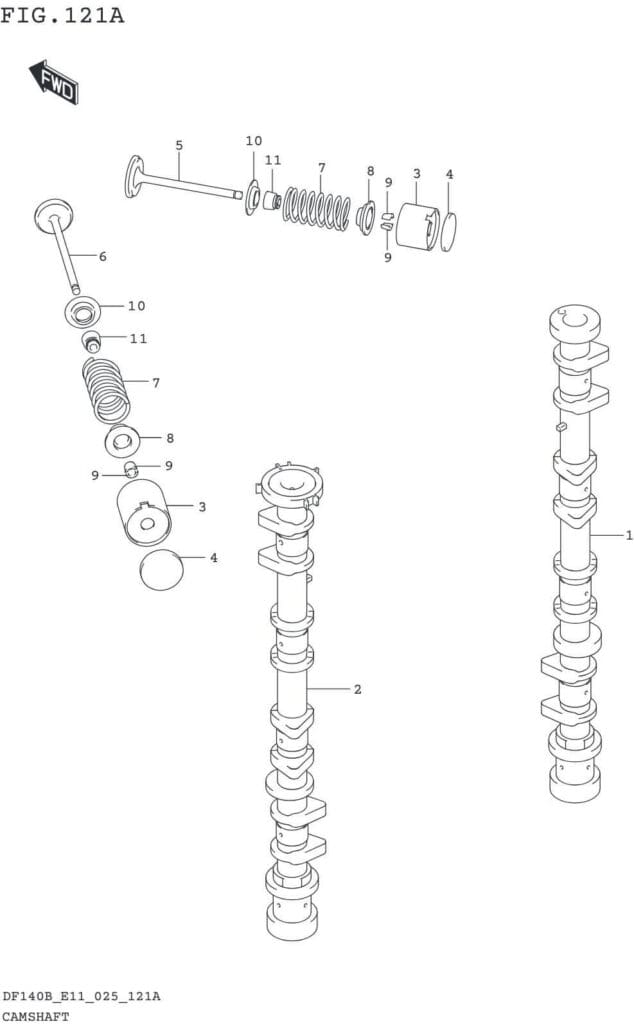 FIG.121A

FWD

5
10
11
7
8
9
3
4
9

6
10
11
7
8
9
9
3
4

2

1

DF140B_E11_025_121A
CAMSHAFT