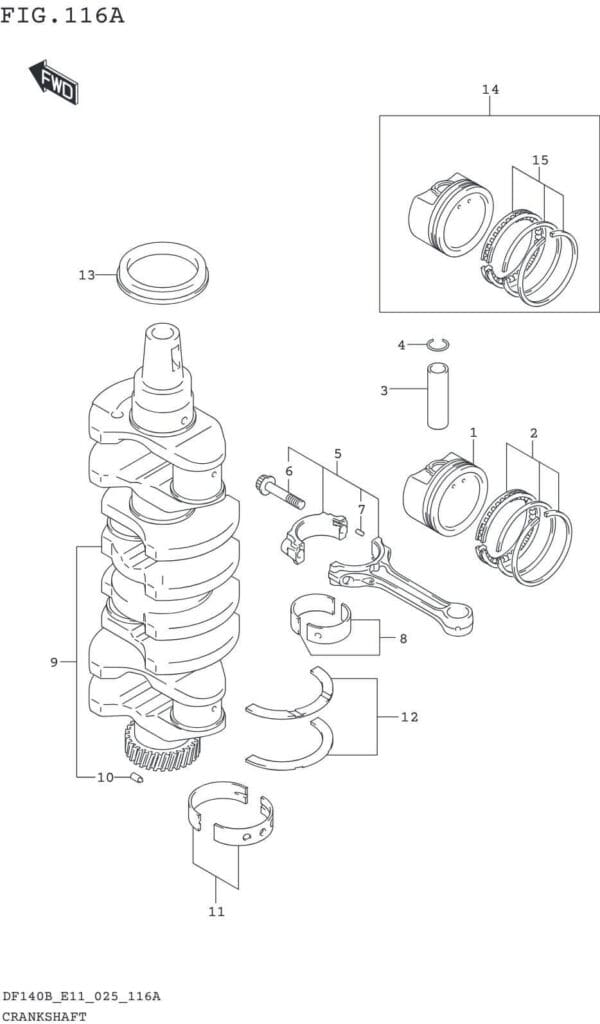 FIG.116A

FWD

14

15

13

4

3

1

2

5

6

7

8

9

12

10

11

DF140B_E11_025_116A
CRANKSHAFT