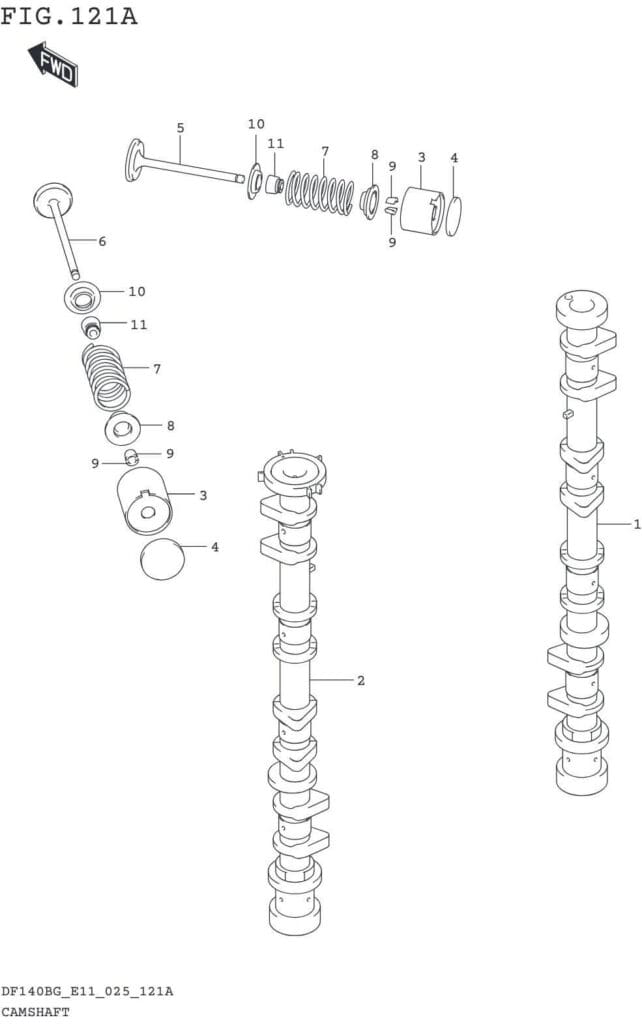 FIG.121A

FWD

5
10
11
7
8
9
3
4
9
6
10
11
7
8
9
9
3
4
1
2

DF140BG_E11_025_121A
CAMSHAFT